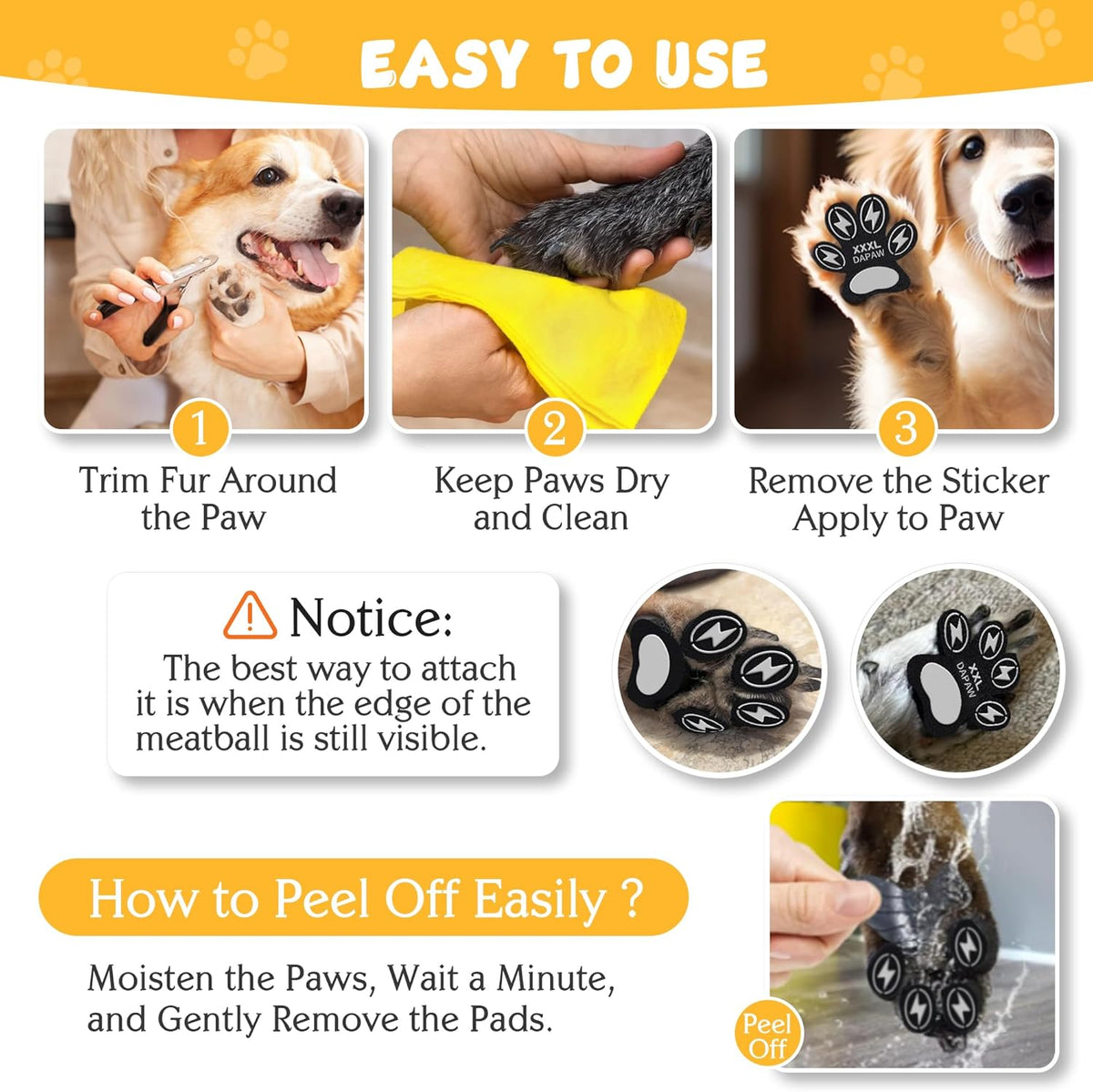 EASY TO USE

XXXL DAPAW

1
Trim Fur Around the Paw

2
Keep Paws Dry and Clean

3
Remove the Sticker Apply to Paw

Notice:
The best way to attach it is when the edge of the meatball is still visible.

XXL DAPAW

How to Peel Off Easily ?

Moisten the Paws, Wait a Minute, and Gently Remove the Pads.

Peel Off