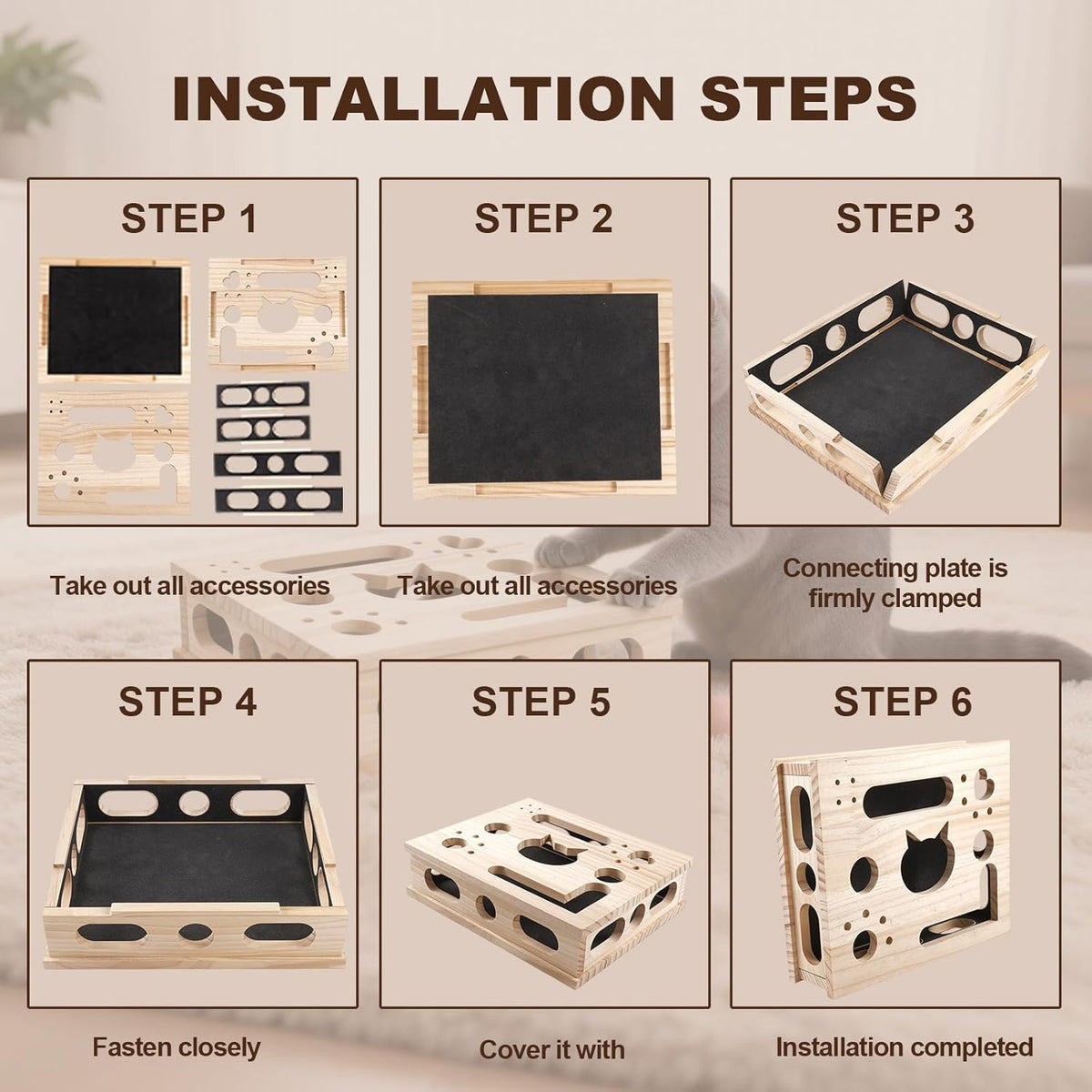 INSTALLATION STEPS

STEP 1

Take out all accessories

STEP 2

Take out all accessories

STEP 3

Connecting plate is firmly clamped

STEP 4

Fasten closely

STEP 5

Cover it with

STEP 6

Installation completed