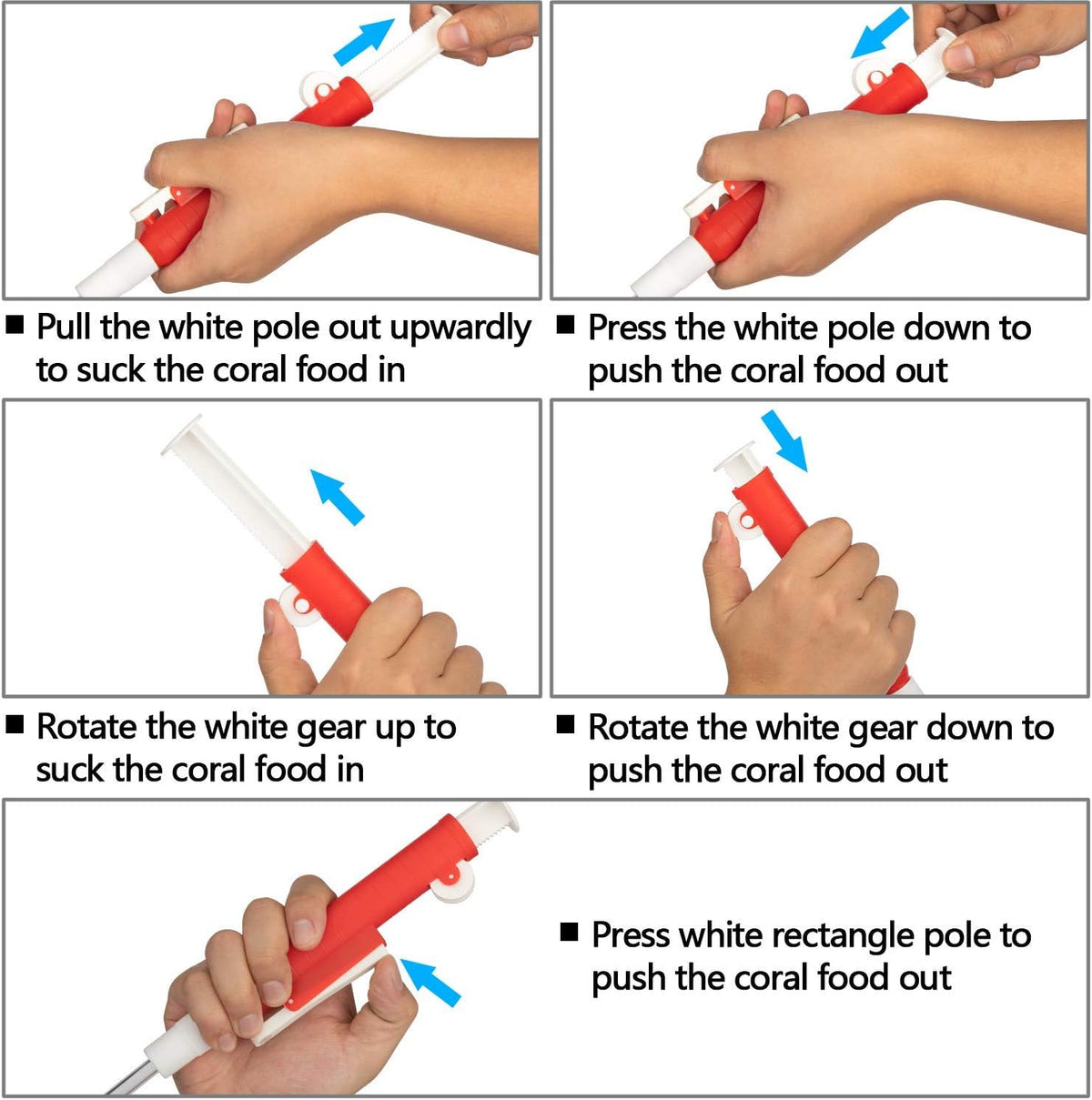 ■ Pull the white pole out upwardly to suck the coral food in

■ Press the white pole down to push the coral food out

■ Rotate the white gear up to suck the coral food in

■ Rotate the white gear down to push the coral food out

■ Press white rectangle pole to push the coral food out