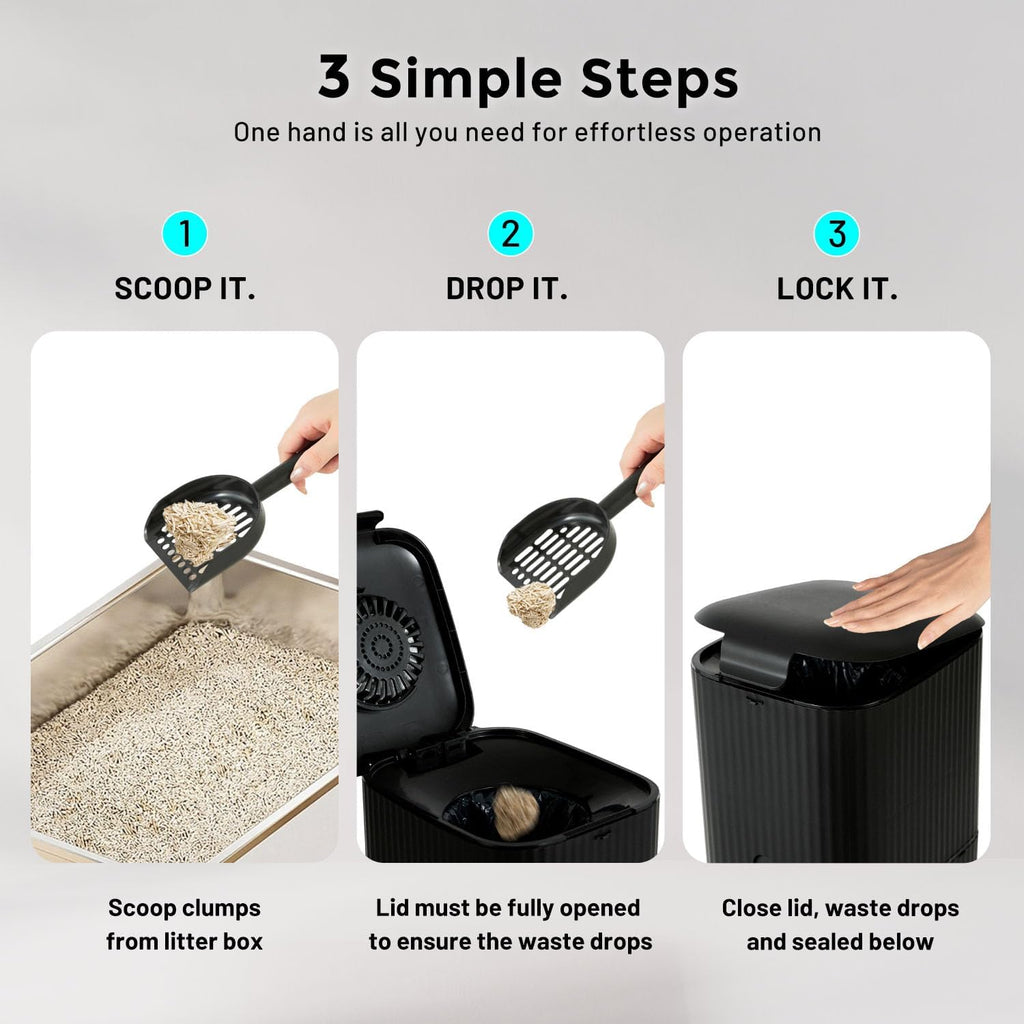 3 Simple Steps

One hand is all you need for effortless operation

1

SCOOP IT.

Scoop clumps from litter box

2

DROP IT.

Lid must be fully opened to ensure the waste drops

3

LOCK IT.

Close lid, waste drops and sealed below