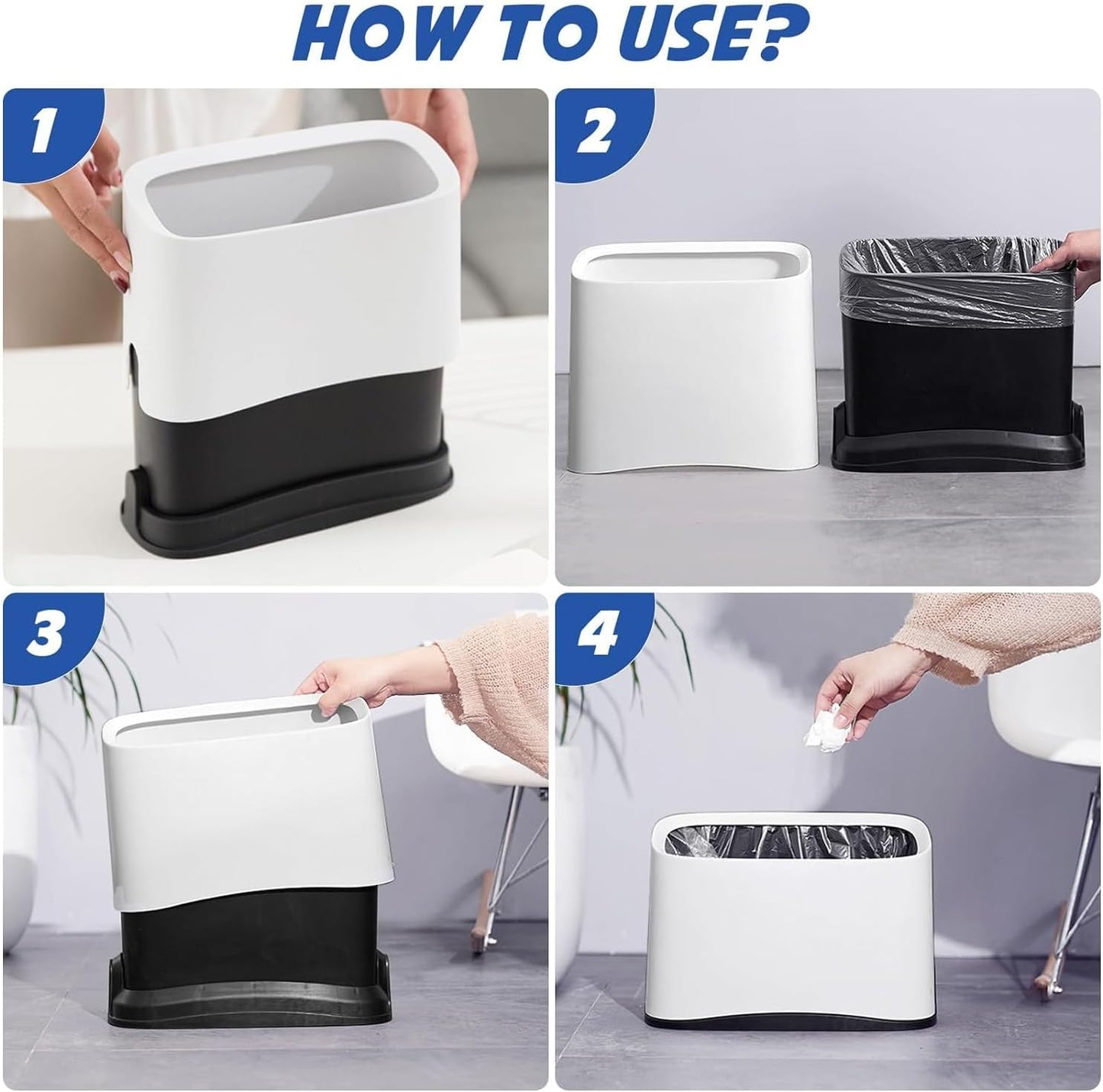 HOW TO USE?

1

2

3

4