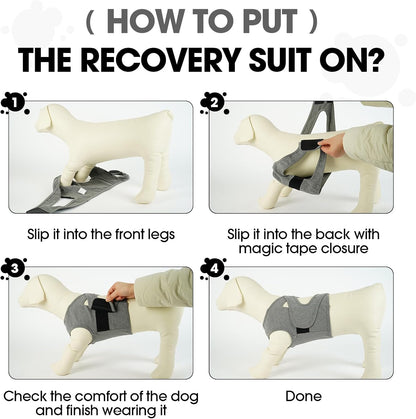 ( HOW TO PUT )
THE RECOVERY SUIT ON?

1

Slip it into the front legs

2

Slip it into the back with magic tape closure

3

Check the comfort of the dog and finish wearing it

4

Done