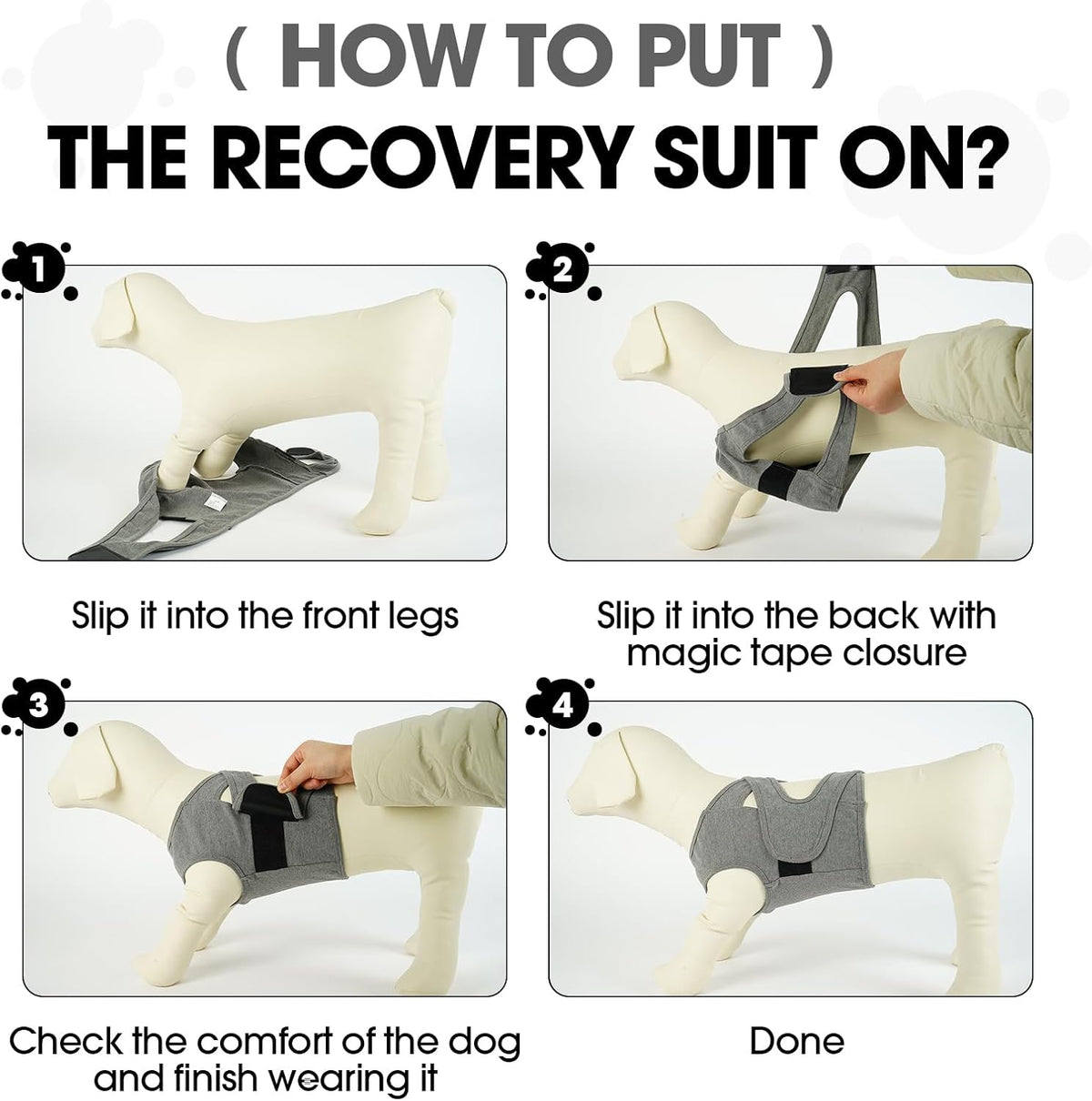 ( HOW TO PUT )
THE RECOVERY SUIT ON?

1

Slip it into the front legs

2

Slip it into the back with magic tape closure

3

Check the comfort of the dog and finish wearing it

4

Done