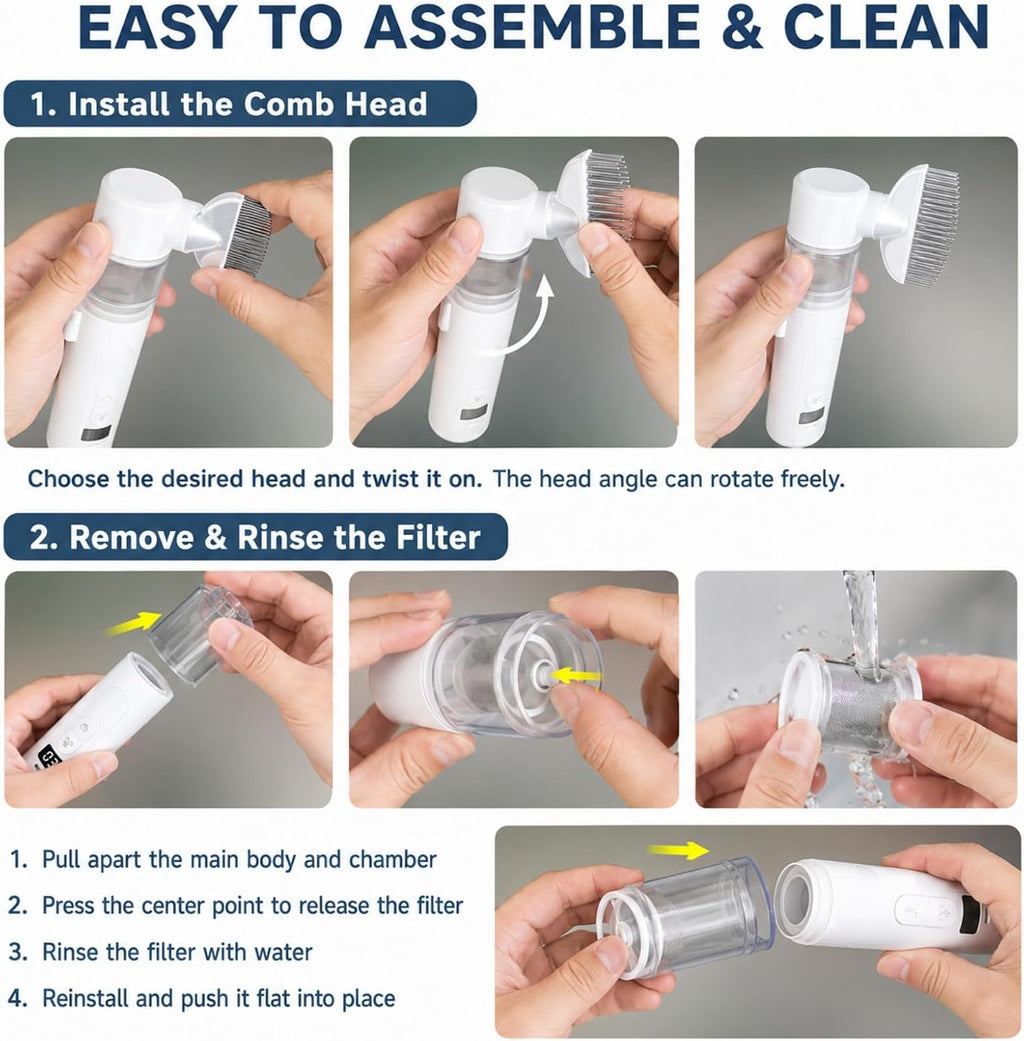 EASY TO ASSEMBLE & CLEAN

1. Install the Comb Head

Choose the desired head and twist it on. The head angle can rotate freely.

2. Remove & Rinse the Filter

1. Pull apart the main body and chamber
2. Press the center point to release the filter
3. Rinse the filter with water
4. Reinstall and push it flat into place