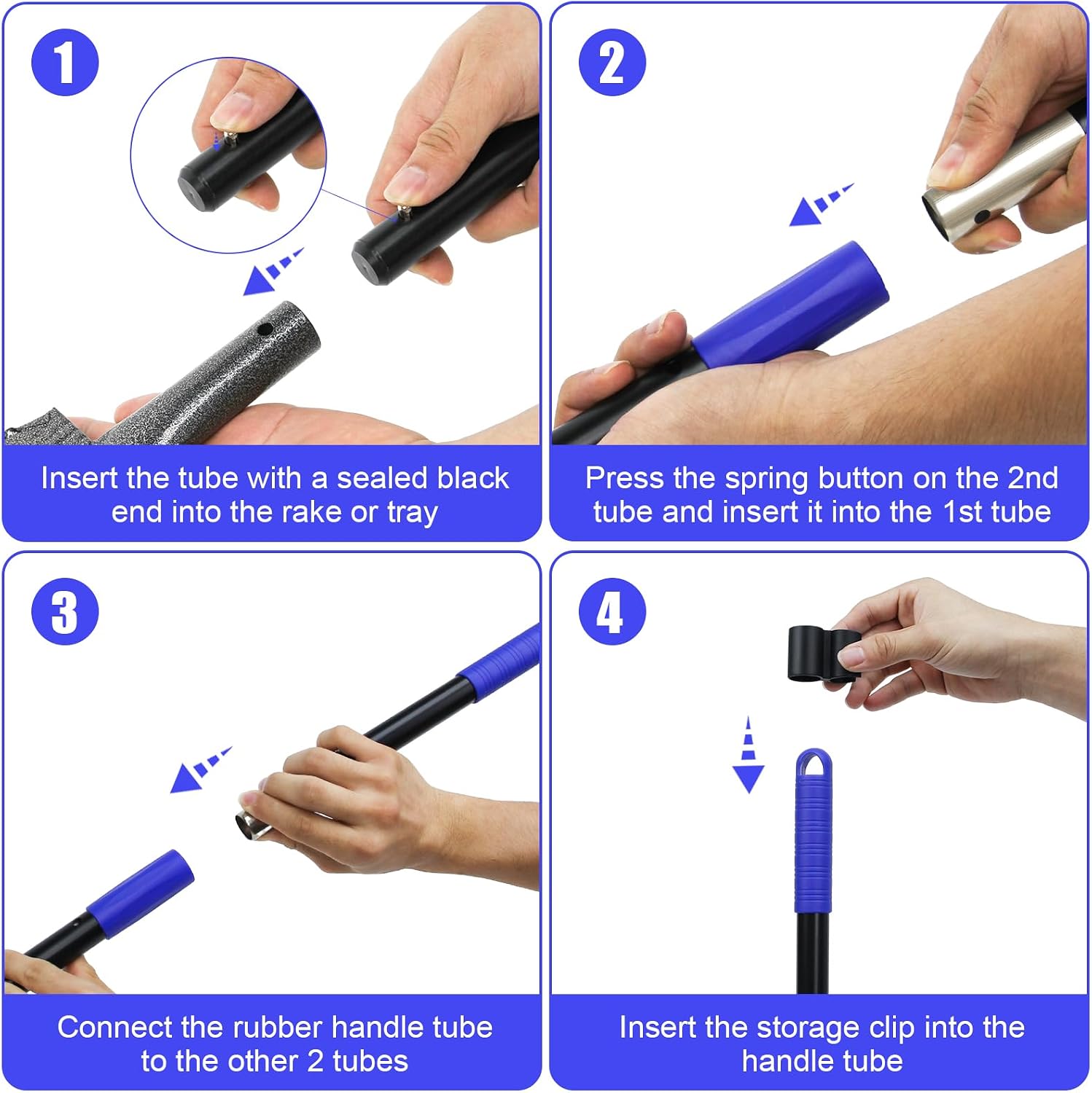 1

Insert the tube with a sealed black end into the rake or tray

2

Press the spring button on the 2nd tube and insert it into the 1st tube

3

Connect the rubber handle tube to the other 2 tubes

4

Insert the storage clip into the handle tube