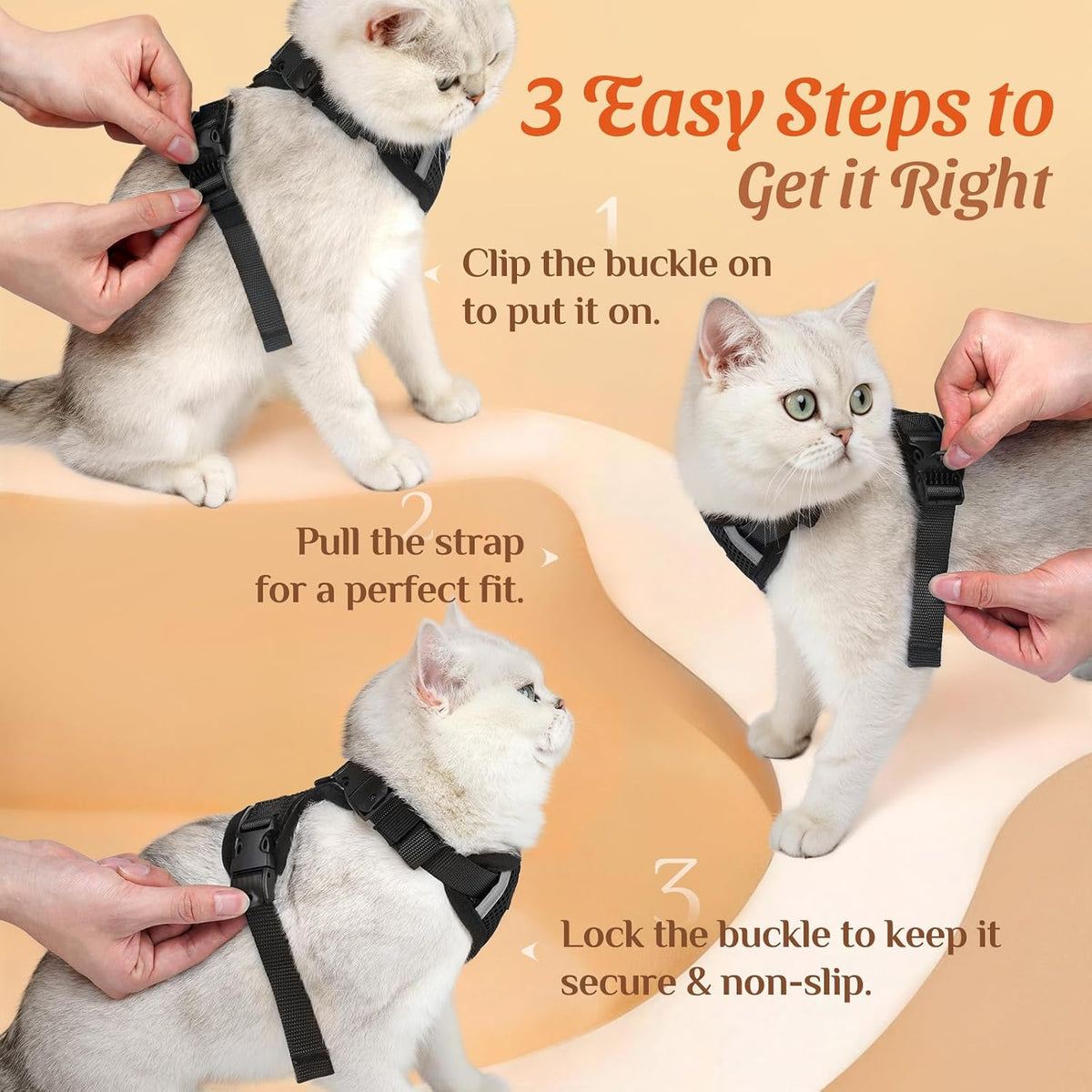 3 Easy Steps to Get it Right

1

Clip the buckle on to put it on.

2

Pull the strap for a perfect fit.

3

Lock the buckle to keep it secure & non-slip.