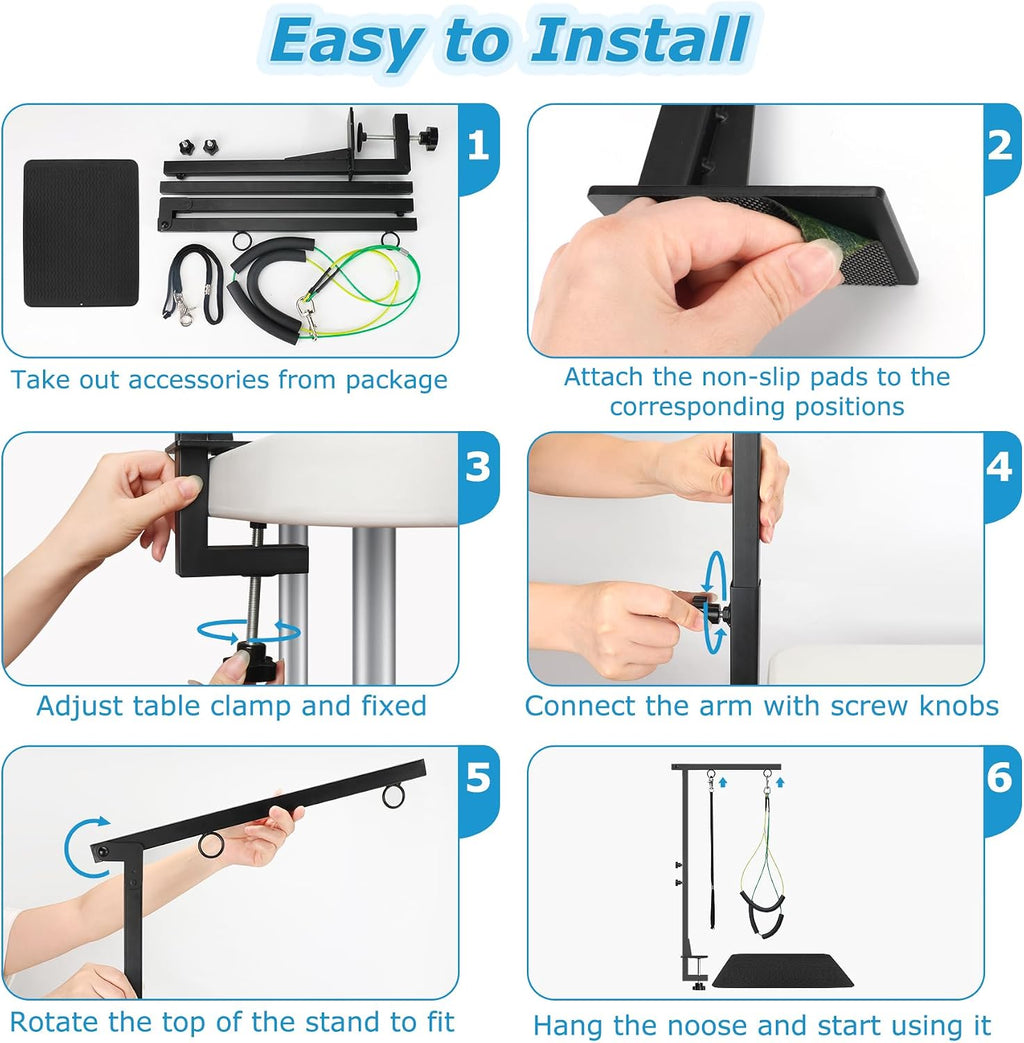 Easy to Install

1

Take out accessories from package

2

Attach the non-slip pads to the corresponding positions

3

Adjust table clamp and fixed

4

Connect the arm with screw knobs

5

Rotate the top of the stand to fit

6

Hang the noose and start using it