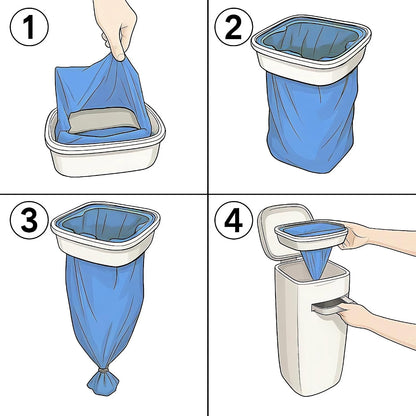 1

2

3

4