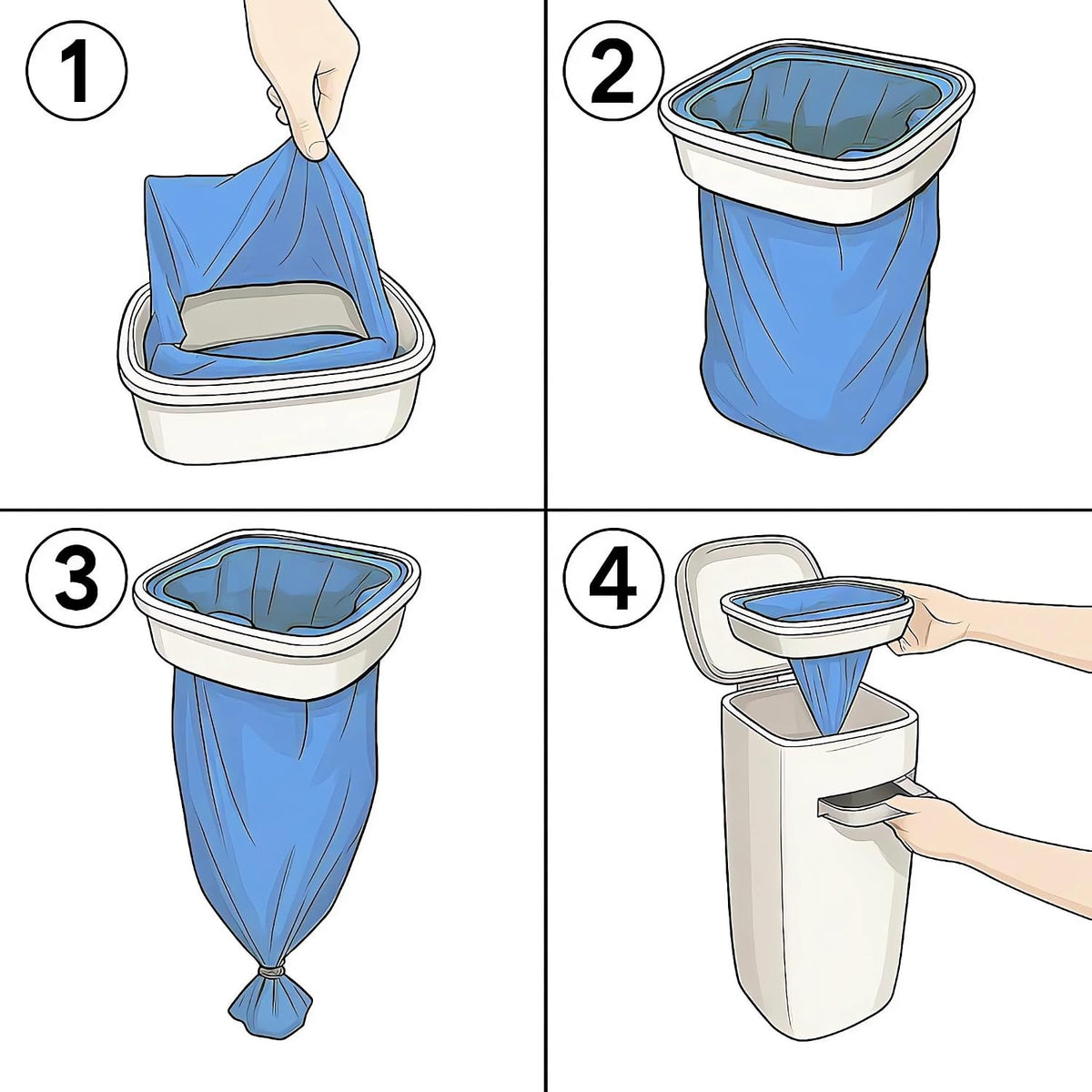 1

2

3

4