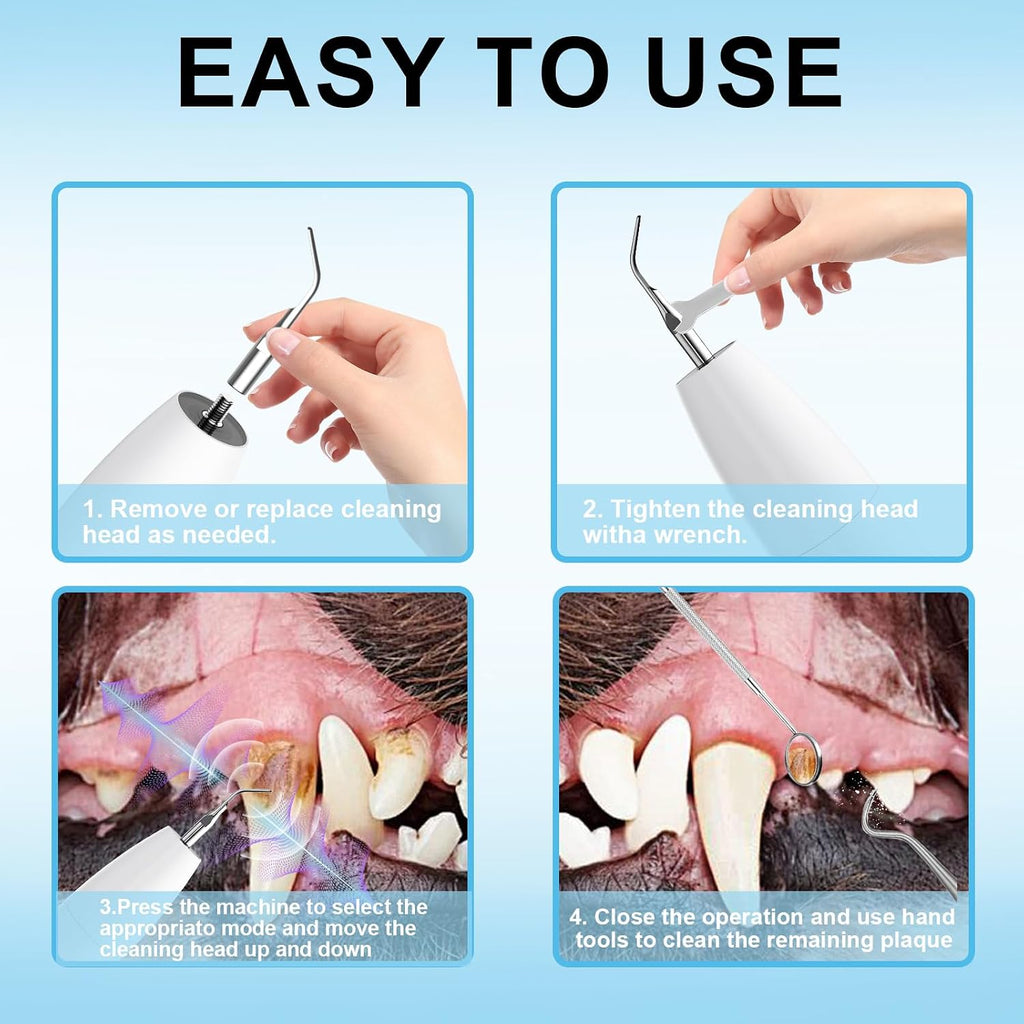 EASY TO USE

1. Remove or replace cleaning head as needed.

2. Tighten the cleaning head witha wrench.

3.Press the machine to select the appropriato mode and move the cleaning head up and down

4. Close the operation and use hand tools to clean the remaining plaque