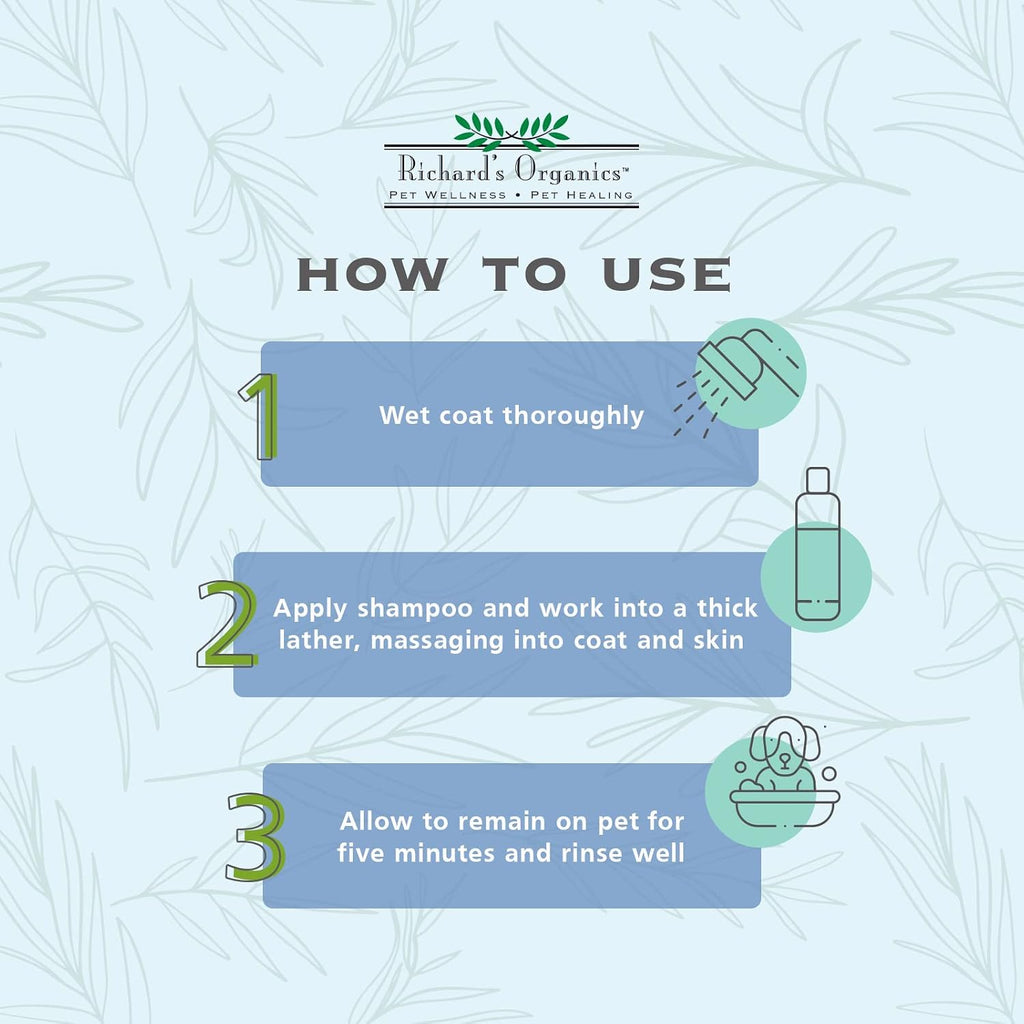 Richard's Organics™
PET WELLNESS • PET HEALING

HOW TO USE

1 Wet coat thoroughly

2 Apply shampoo and work into a thick lather, massaging into coat and skin

3 Allow to remain on pet for five minutes and rinse well