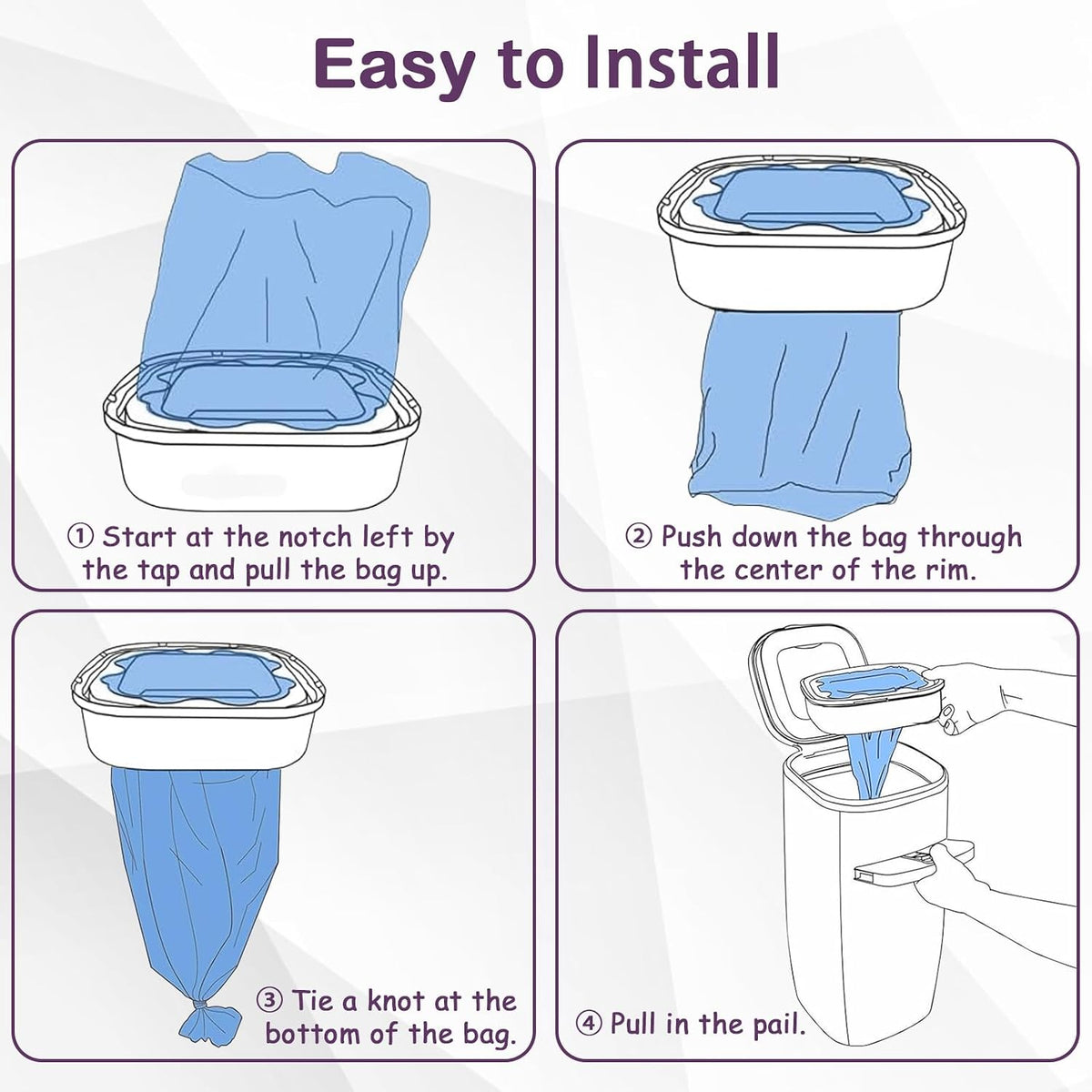 Easy to Install

① Start at the notch left by the tap and pull the bag up.

② Push down the bag through the center of the rim.

③ Tie a knot at the bottom of the bag.

④ Pull in the pail.