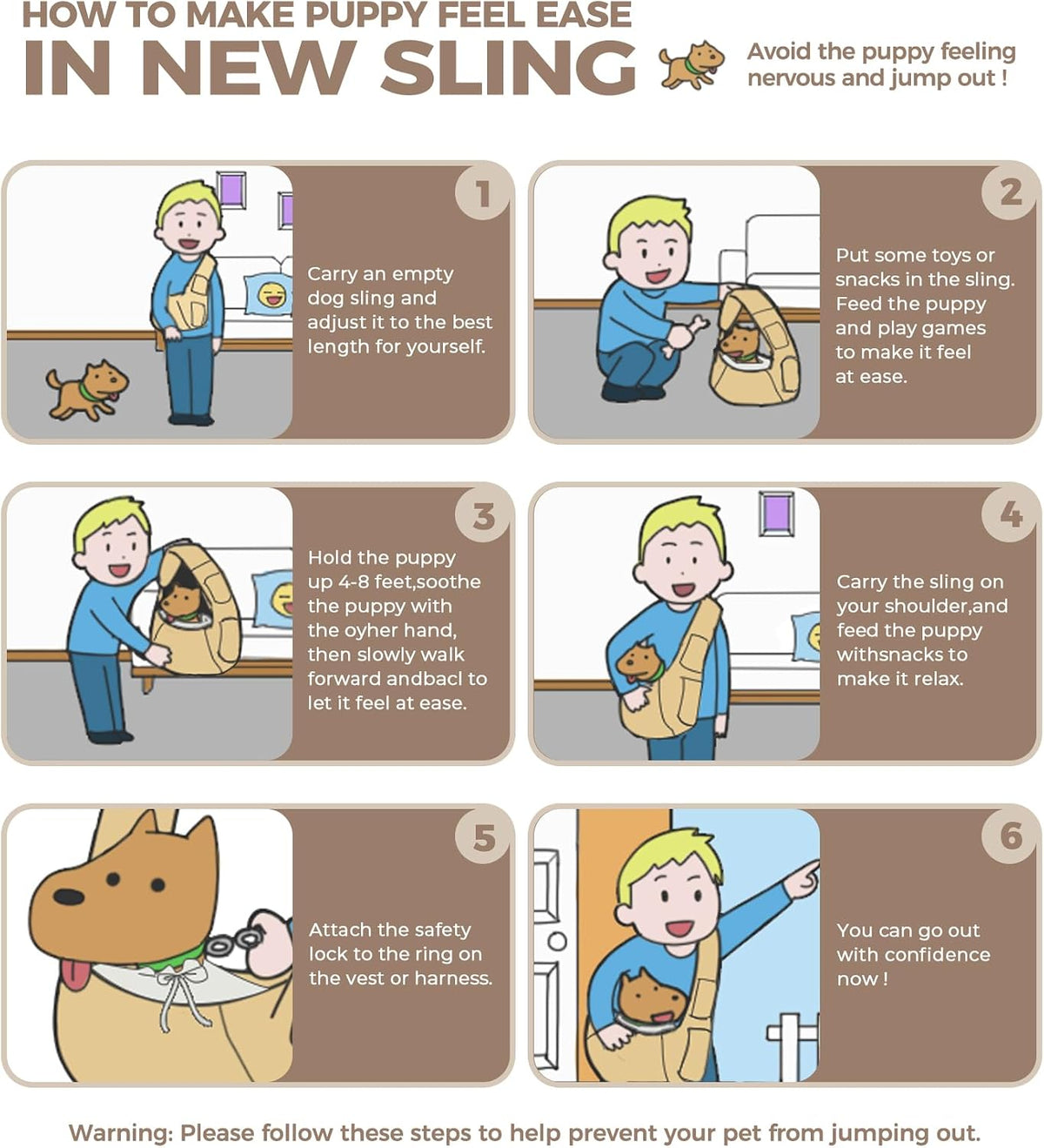 HOW TO MAKE PUPPY FEEL EASE
IN NEW SLING

Avoid the puppy feeling nervous and jump out !

1
Carry an empty dog sling and adjust it to the best length for yourself.

2
Put some toys or snacks in the sling. Feed the puppy and play games to make it feel at ease.

3
Hold the puppy up 4-8 feet,soothe the puppy with the oyher hand, then slowly walk forward andbacl to let it feel at ease.

4
Carry the sling on your shoulder,and feed the puppy withsnacks to make it relax.

5
Attach the safety lock to the ring on the vest or harness.

6
You can go out with confidence now !

Warning: Please follow these steps to help prevent your pet from jumping out.