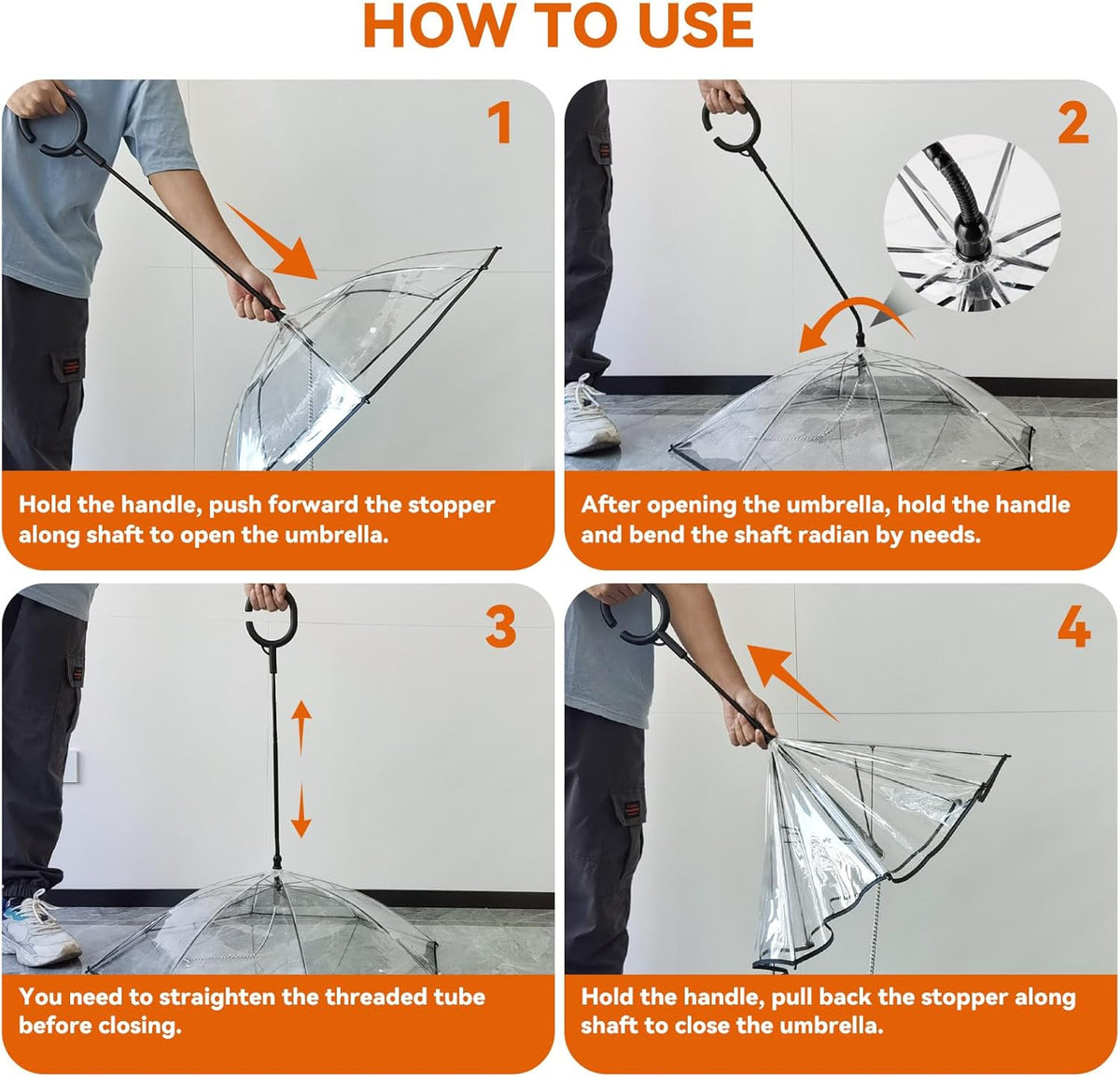 HOW TO USE

1

Hold the handle, push forward the stopper along shaft to open the umbrella.

2

After opening the umbrella, hold the handle and bend the shaft radian by needs.

3

You need to straighten the threaded tube before closing.

4

Hold the handle, pull back the stopper along shaft to close the umbrella.