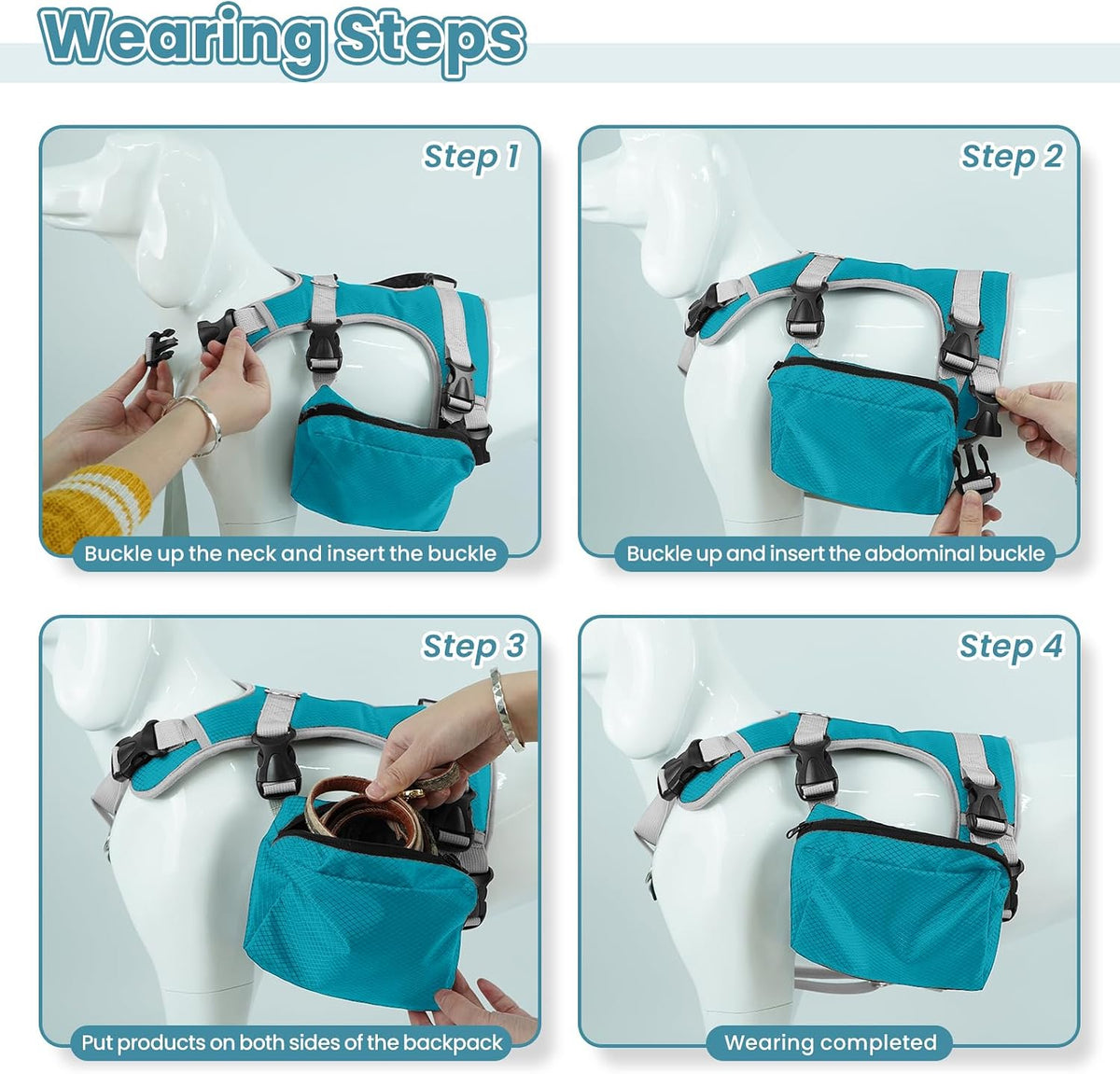 Wearing Steps

Step 1

Buckle up the neck and insert the buckle

Step 2

Buckle up and insert the abdominal buckle

Step 3

Put products on both sides of the backpack

Step 4

Wearing completed