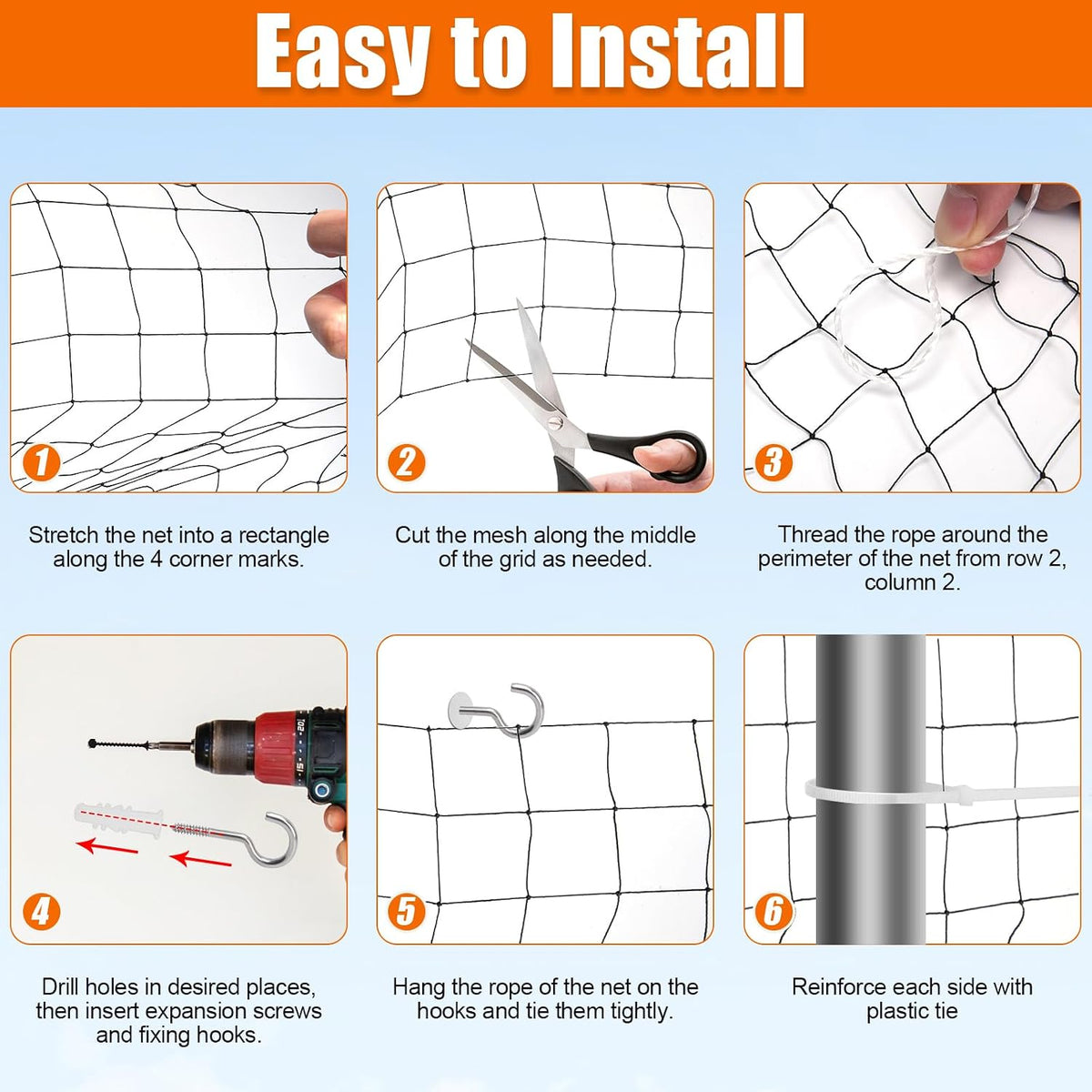 Easy to Install

1

Stretch the net into a rectangle along the 4 corner marks.

2

Cut the mesh along the middle of the grid as needed.

3

Thread the rope around the perimeter of the net from row 2, column 2.

4

Drill holes in desired places, then insert expansion screws and fixing hooks.

5

Hang the rope of the net on the hooks and tie them tightly.

6

Reinforce each side with plastic tie