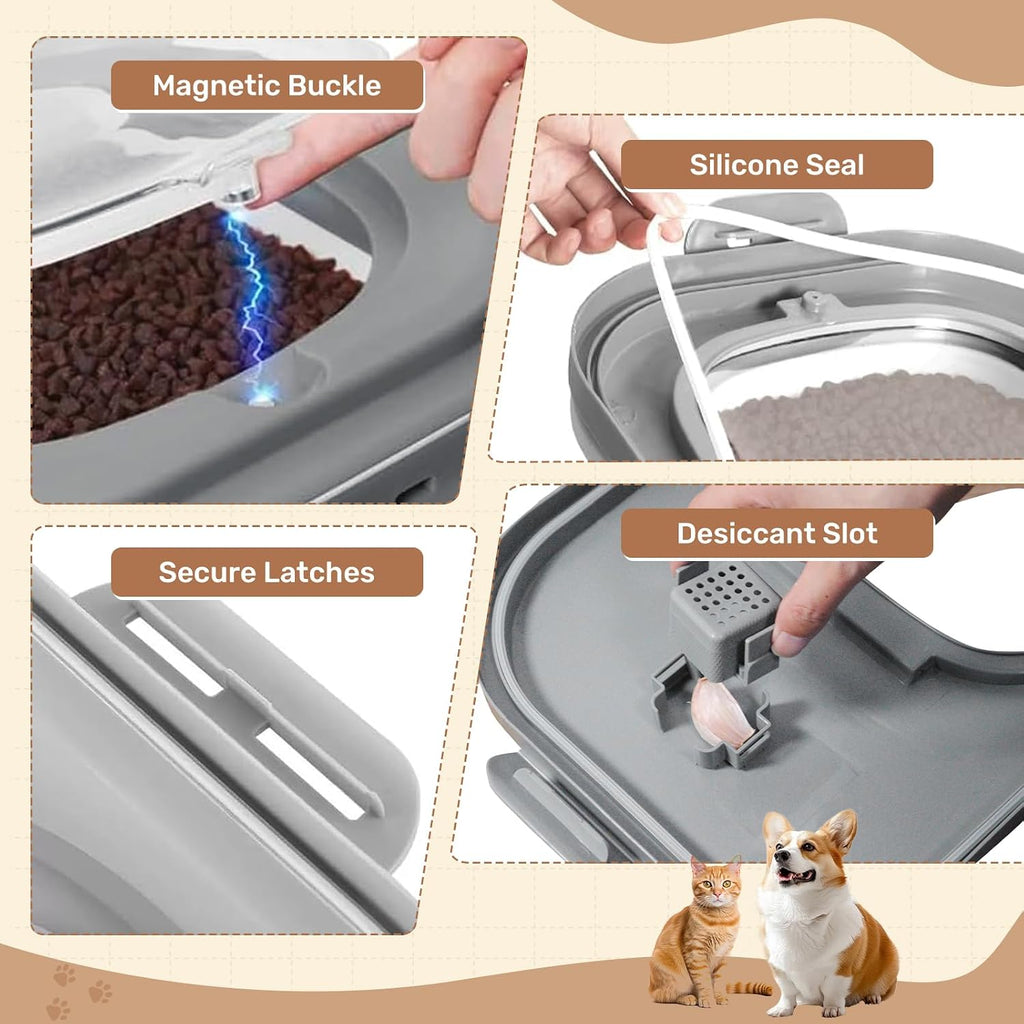 Magnetic Buckle

Silicone Seal

Secure Latches

Desiccant Slot