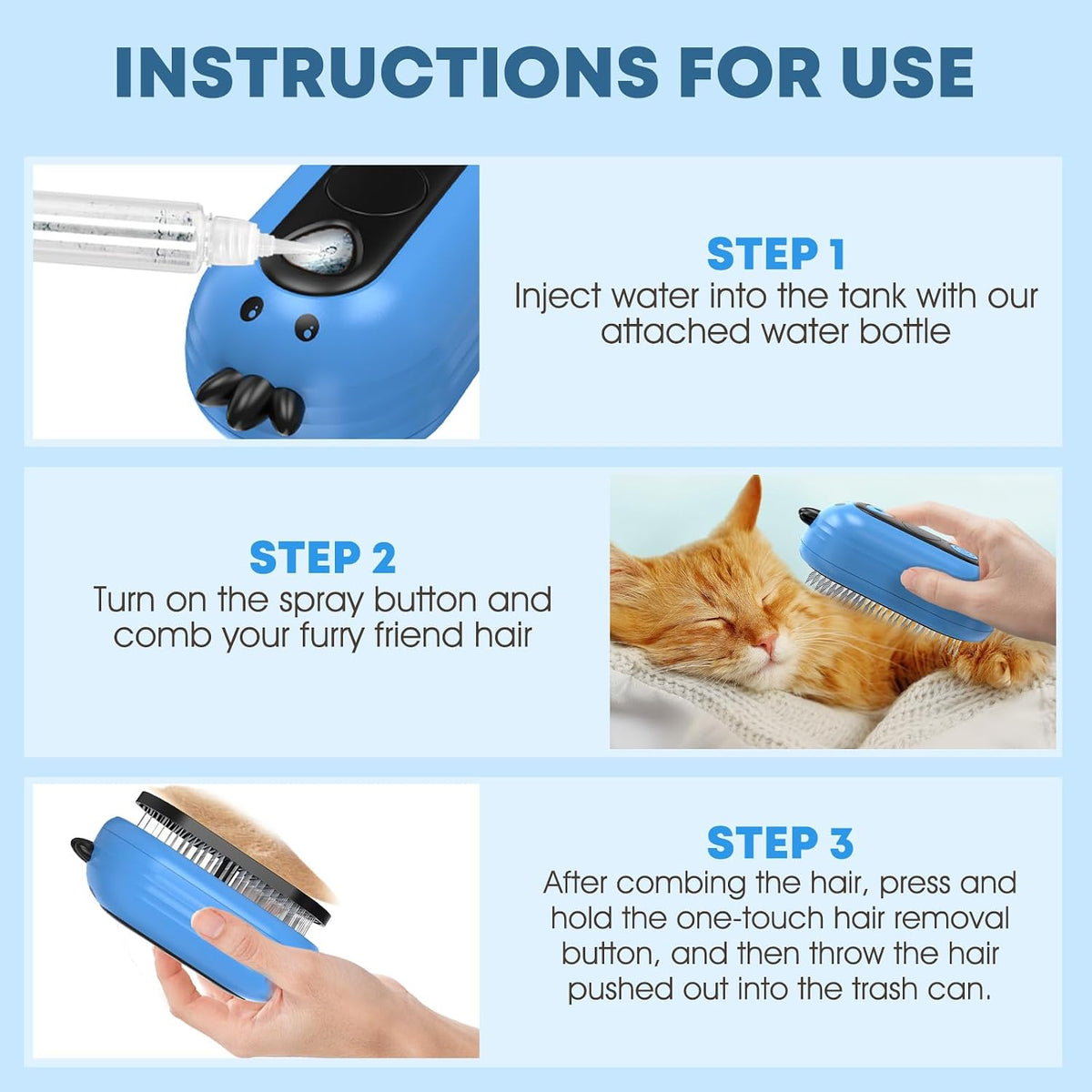 INSTRUCTIONS FOR USE

STEP 1
Inject water into the tank with our attached water bottle

STEP 2
Turn on the spray button and comb your furry friend hair

STEP 3
After combing the hair, press and hold the one-touch hair removal button, and then throw the hair pushed out into the trash can.