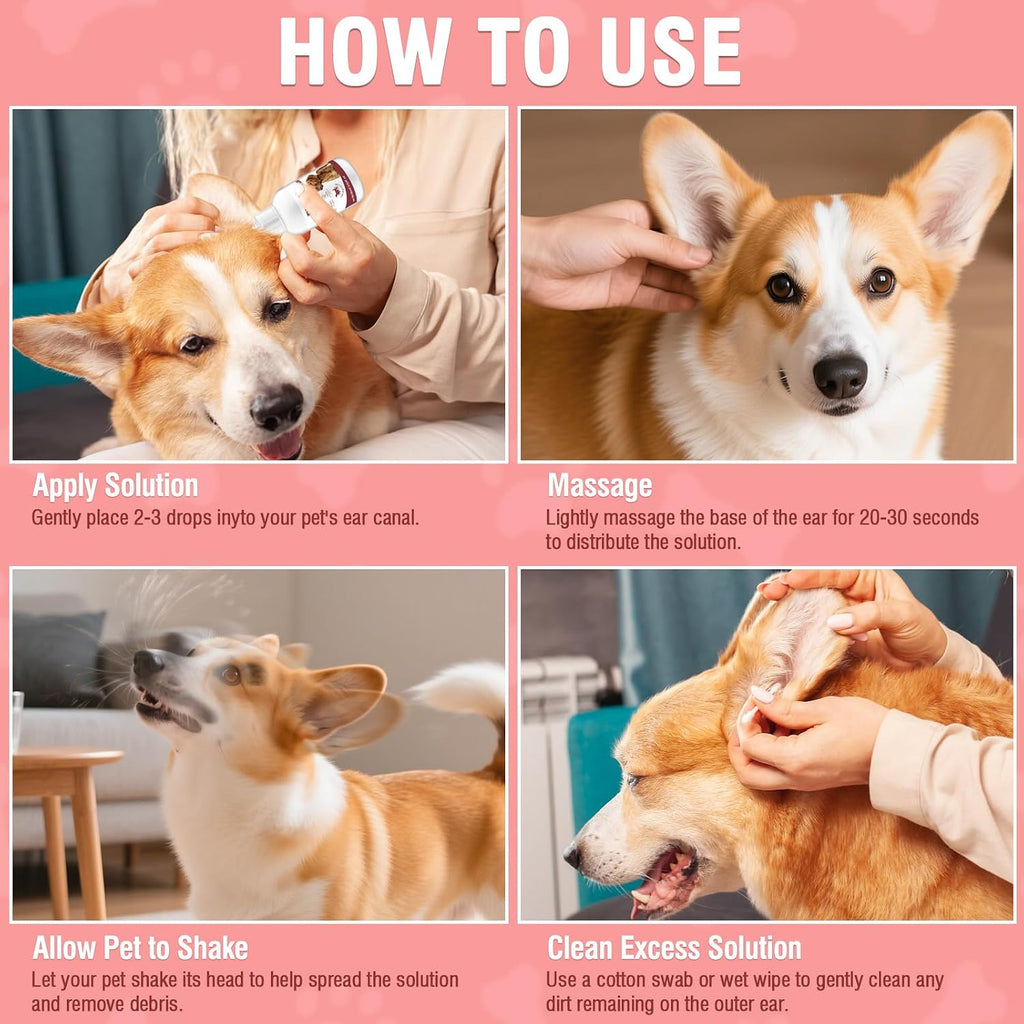 HOW TO USE

Apply Solution
Gently place 2-3 drops inyto your pet's ear canal.

Massage
Lightly massage the base of the ear for 20-30 seconds to distribute the solution.

Allow Pet to Shake
Let your pet shake its head to help spread the solution and remove debris.

Clean Excess Solution
Use a cotton swab or wet wipe to gently clean any dirt remaining on the outer ear.