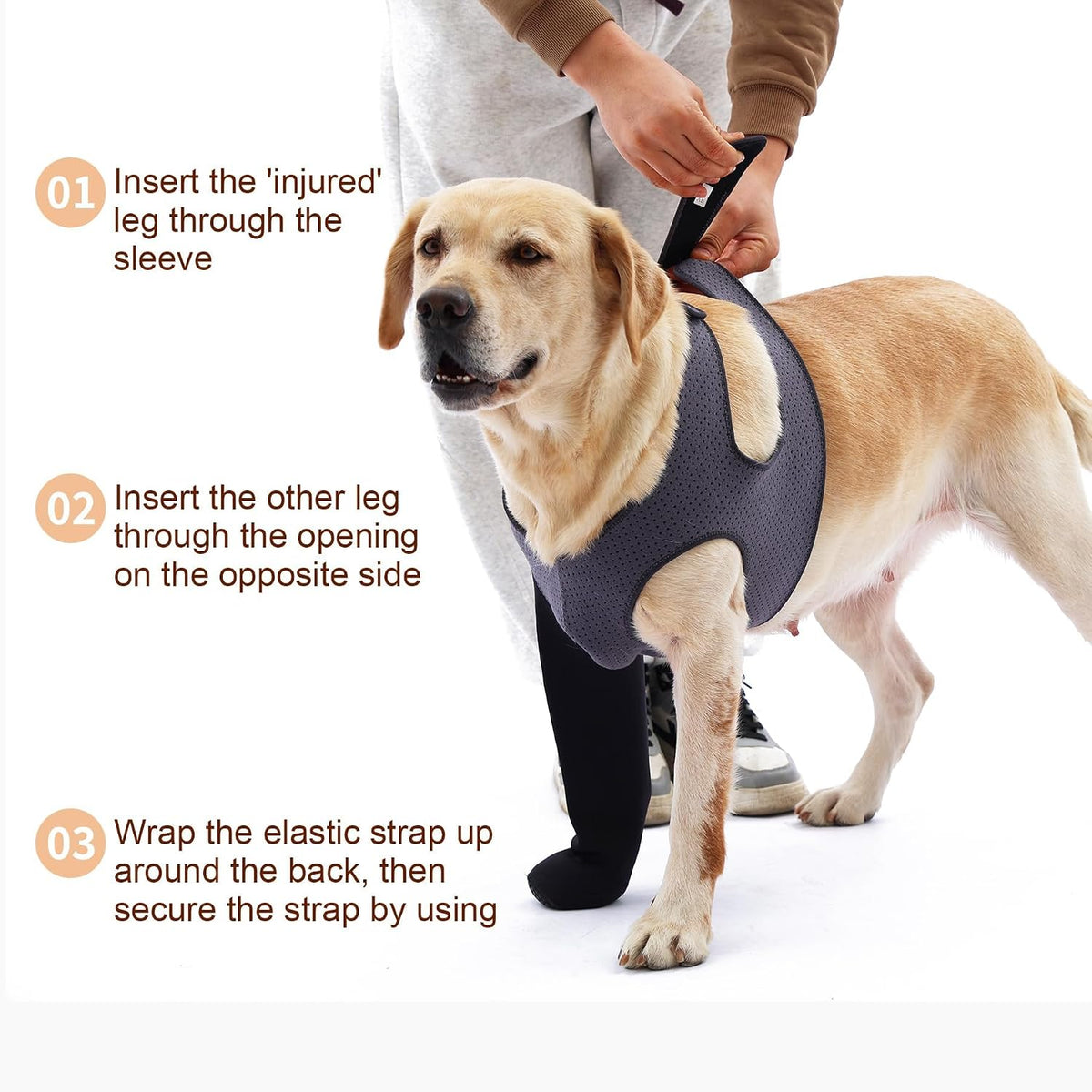 01 Insert the 'injured' leg through the sleeve

02 Insert the other leg through the opening on the opposite side

03 Wrap the elastic strap up around the back, then secure the strap by using