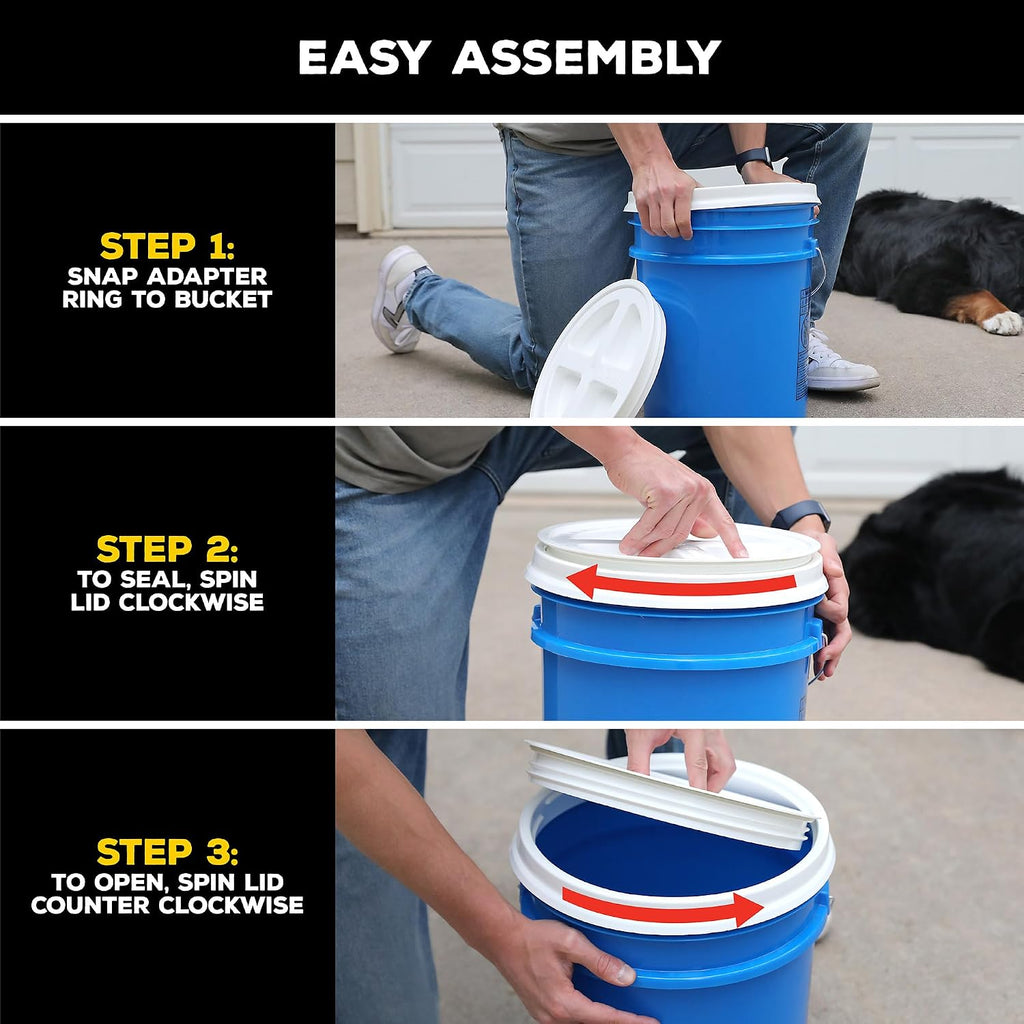 EASY ASSEMBLY

STEP 1:
SNAP ADAPTER RING TO BUCKET

STEP 2:
TO SEAL, SPIN LID CLOCKWISE

STEP 3:
TO OPEN, SPIN LID COUNTER CLOCKWISE