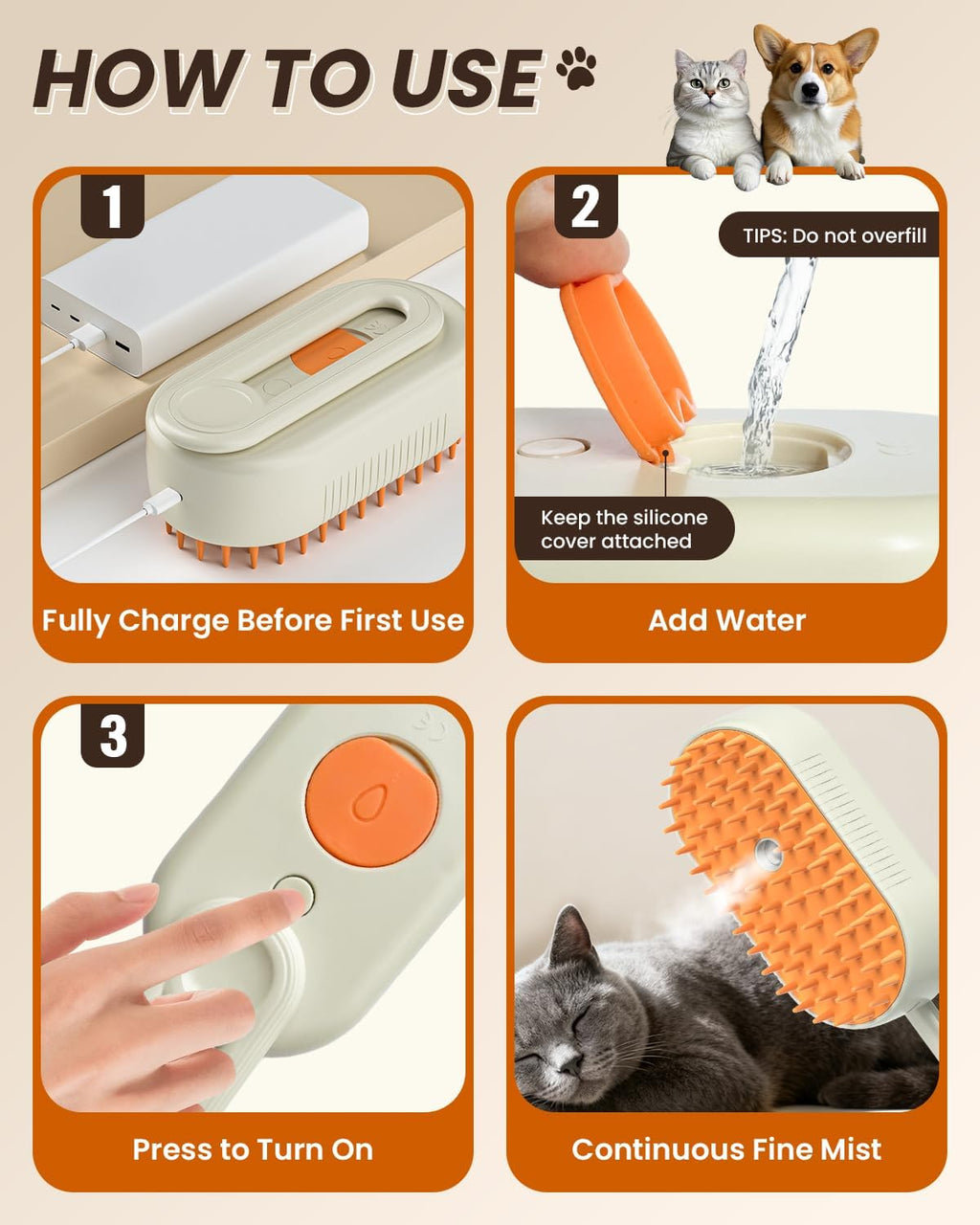 HOW TO USE

1

Fully Charge Before First Use

2

TIPS: Do not overfill

Keep the silicone cover attached

Add Water

3

Press to Turn On

Continuous Fine Mist