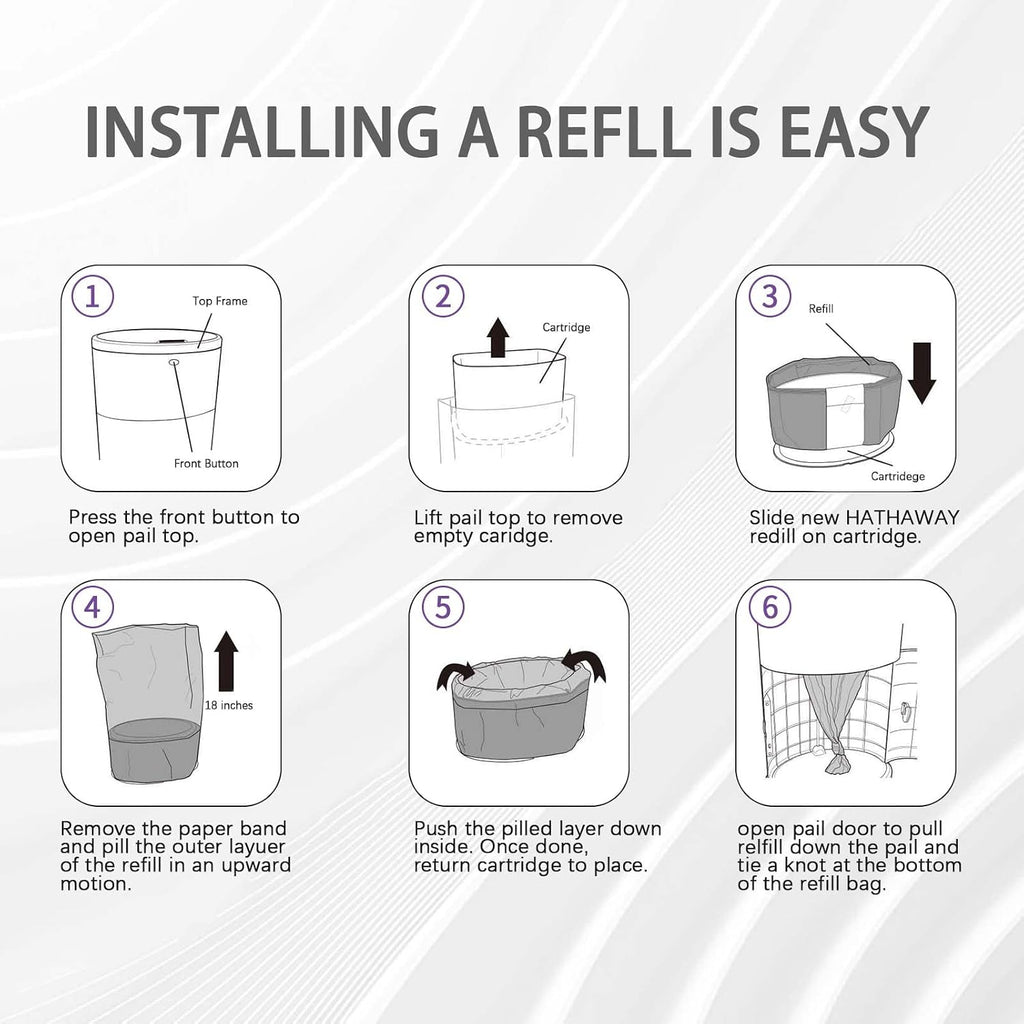 INSTALLING A REFLL IS EASY

1
Top Frame
Front Button

Press the front button to open pail top.

2
Cartridge

Lift pail top to remove empty caridge.

3
Refill
Cartridege

Slide new HATHAWAY redill on cartridge.

4
18 inches

Remove the paper band and pill the outer layuer of the refill in an upward motion.

5

Push the pilled layer down inside. Once done, return cartridge to place.

6

open pail door to pull relfill down the pail and tie a knot at the bottom of the refill bag.