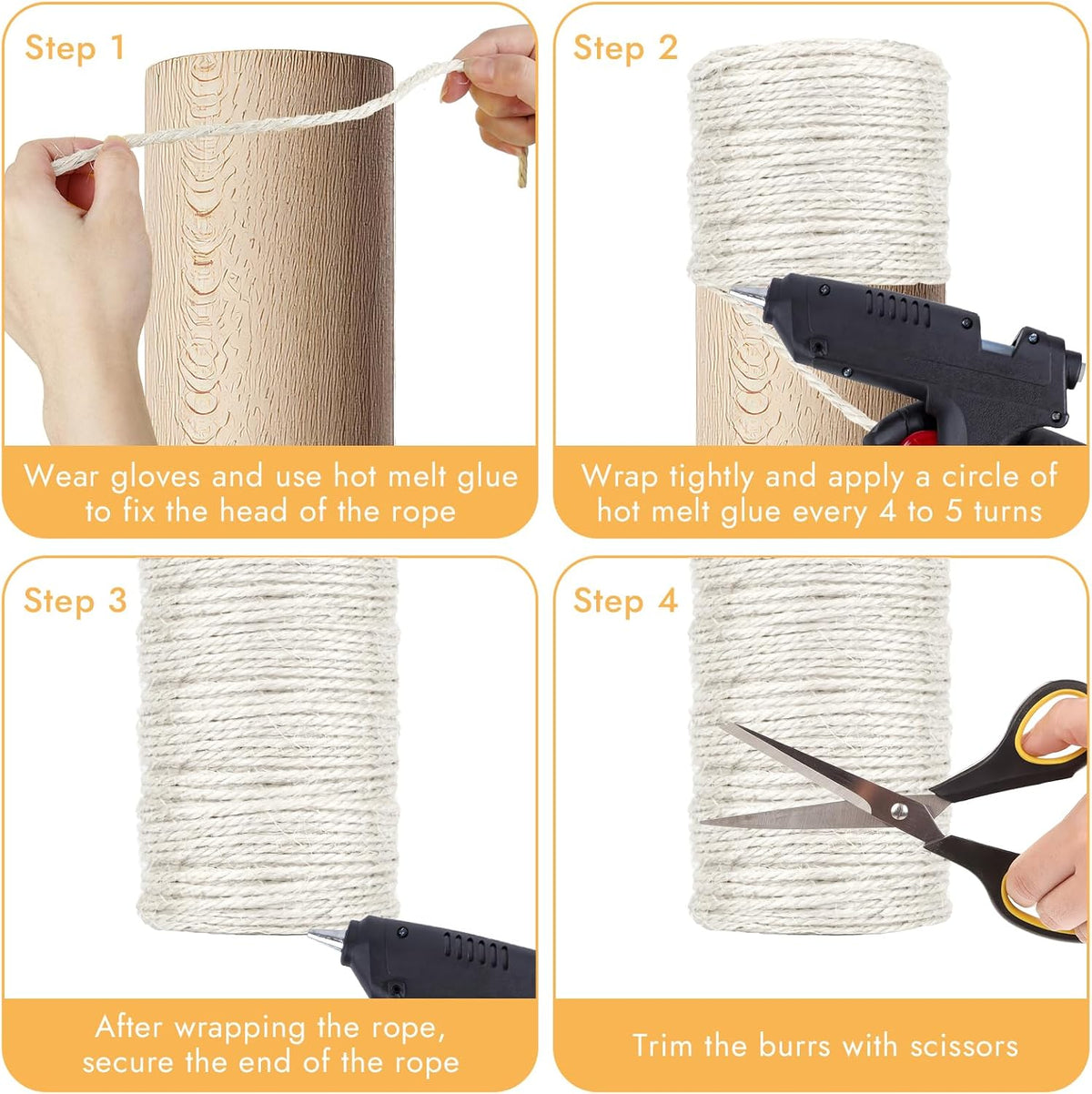 Step 1

Wear gloves and use hot melt glue to fix the head of the rope

Step 2

Wrap tightly and apply a circle of hot melt glue every 4 to 5 turns

Step 3

After wrapping the rope, secure the end of the rope

Step 4

Trim the burrs with scissors