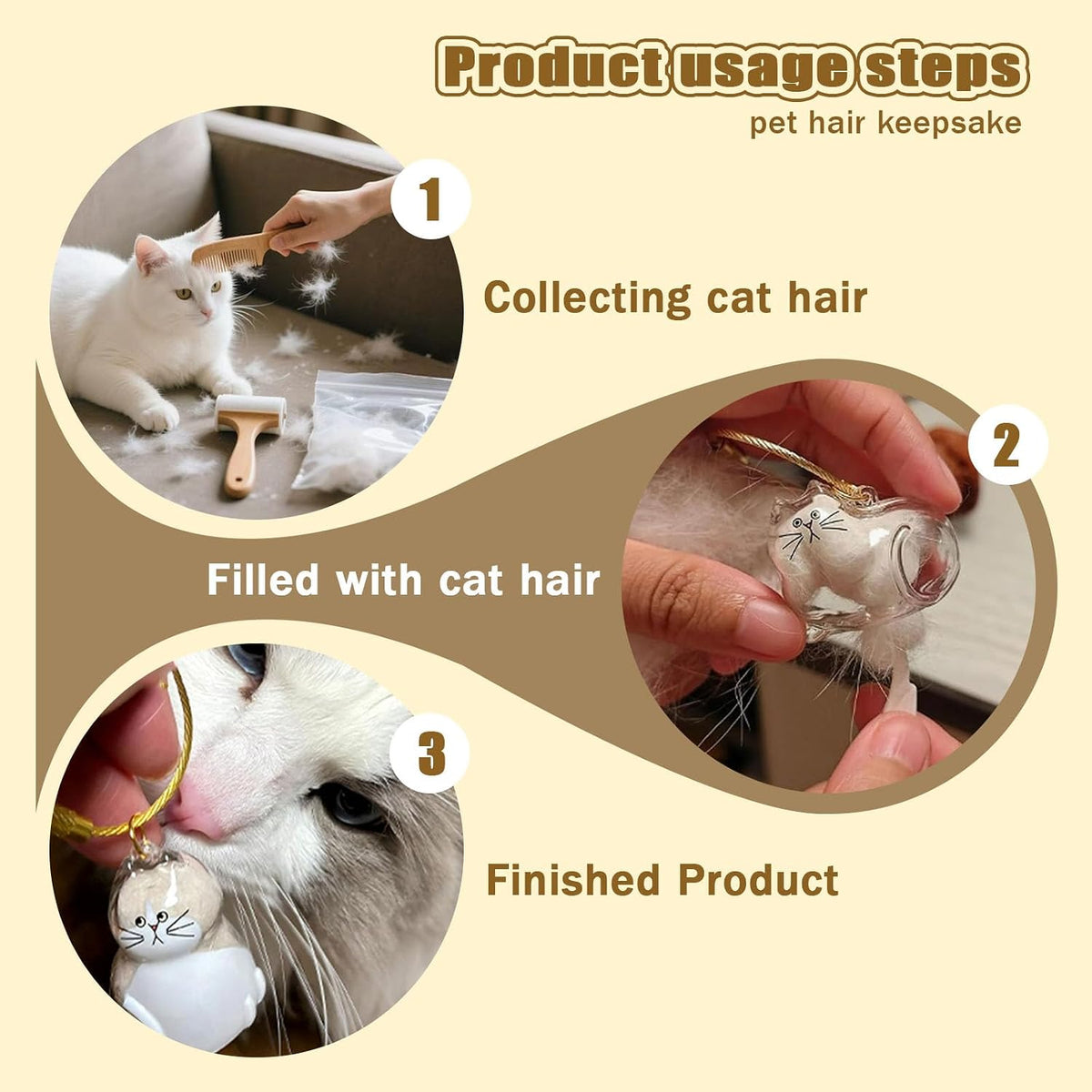 Product usage steps
pet hair keepsake

1

Collecting cat hair

2

Filled with cat hair

3

Finished Product