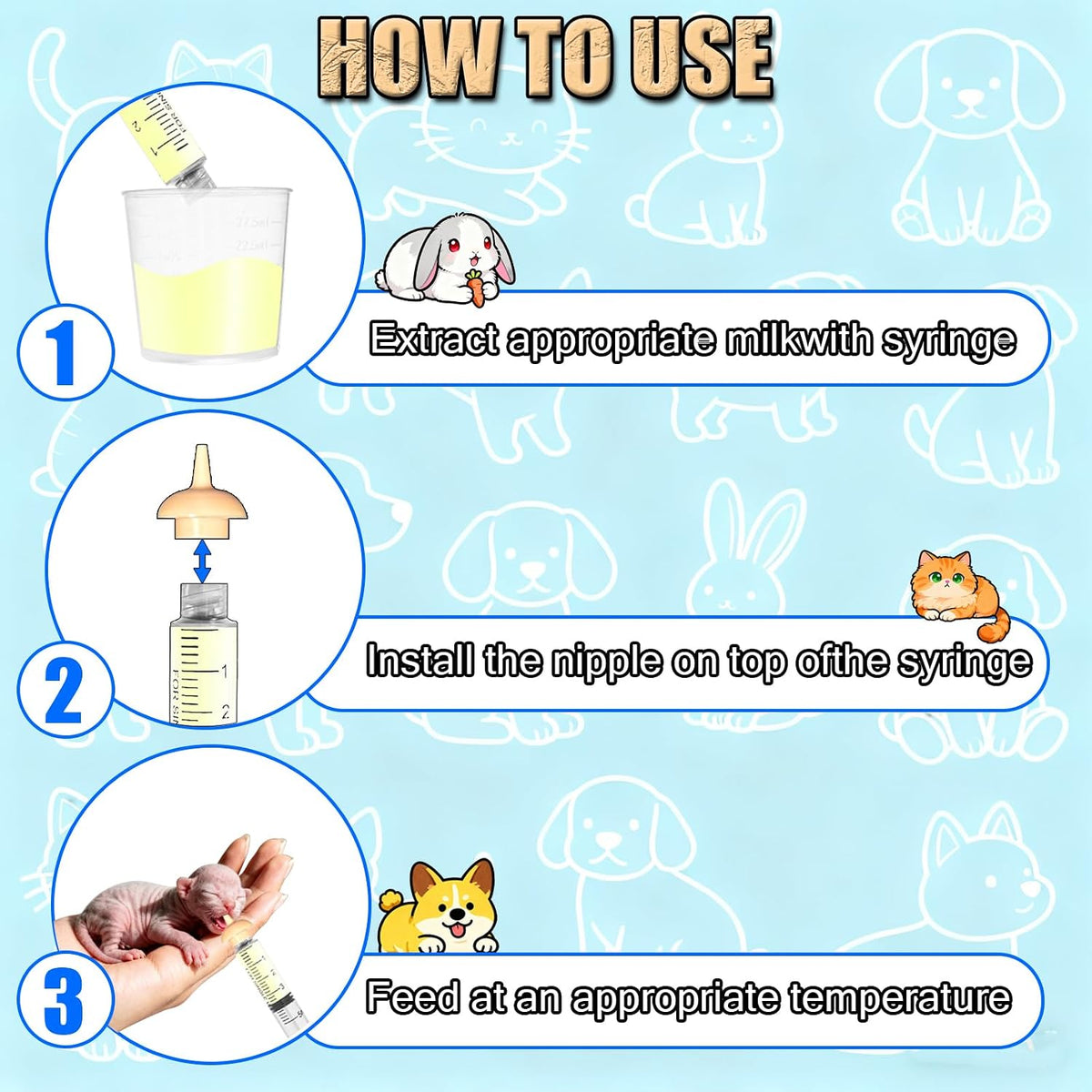 HOW TO USE

1

Extract appropriate milkwith syringe

2

Install the nipple on top ofthe syringe

3

Feed at an appropriate temperature