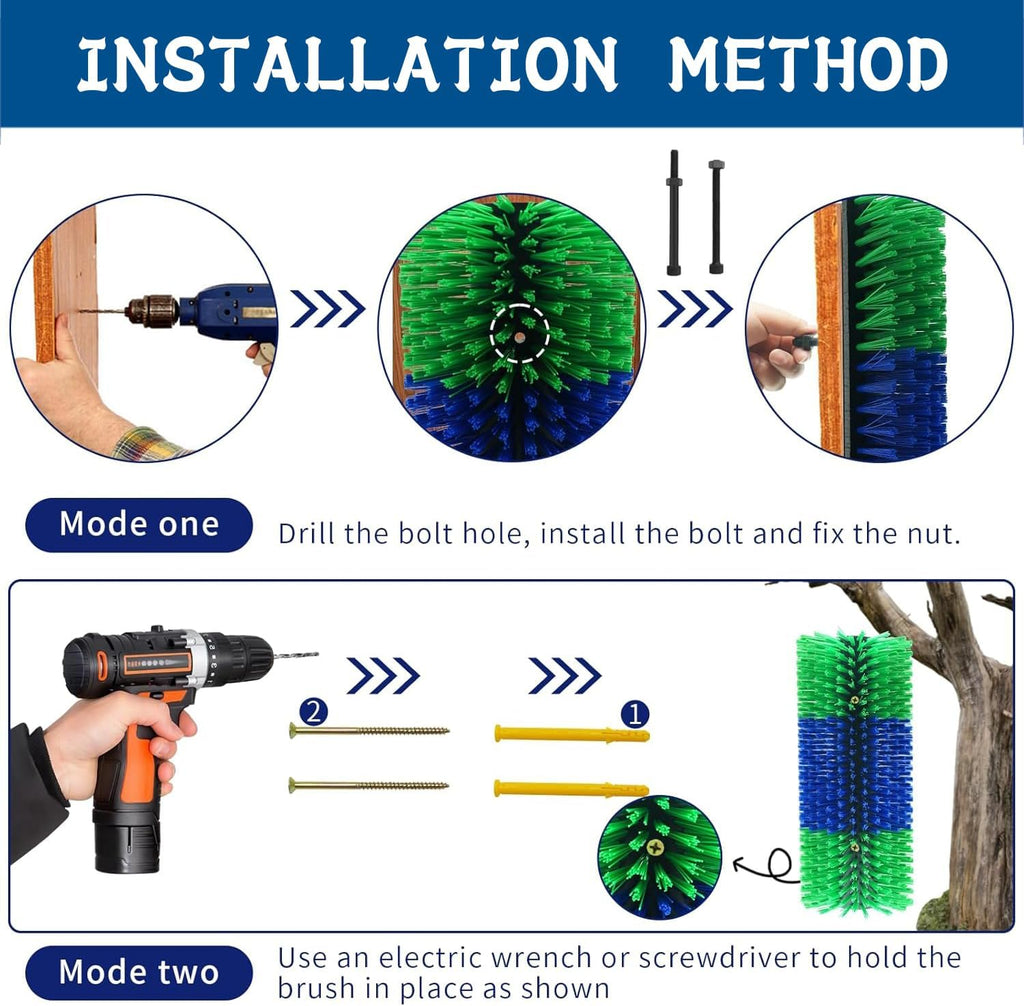 INSTALLATION METHOD

Mode one

Drill the bolt hole, install the bolt and fix the nut.

2

1

Mode two

Use an electric wrench or screwdriver to hold the brush in place as shown