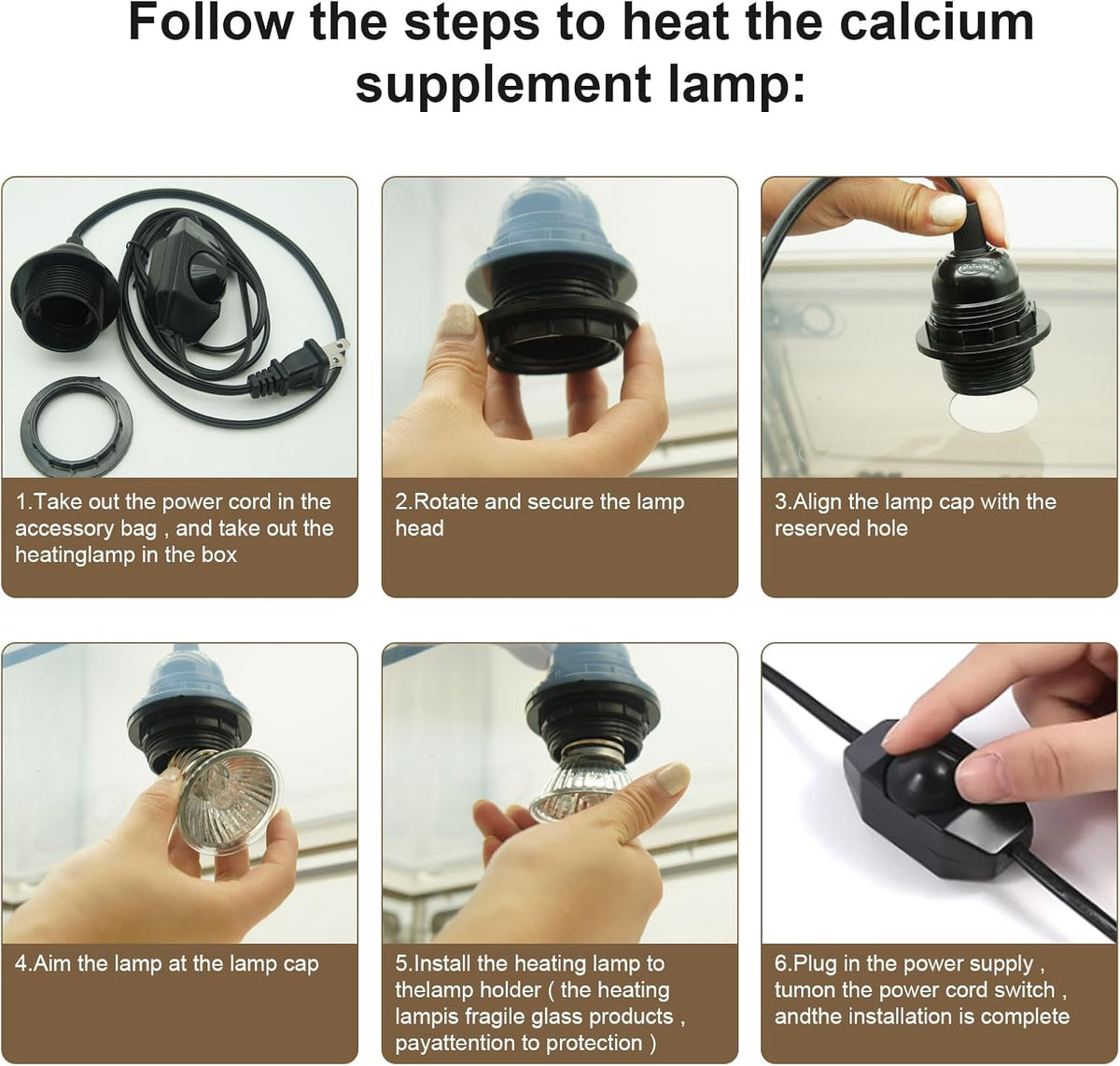 Follow the steps to heat the calcium supplement lamp:

1.Take out the power cord in the accessory bag , and take out the heatinglamp in the box

2.Rotate and secure the lamp head

3.Align the lamp cap with the reserved hole

4.Aim the lamp at the lamp cap

5.Install the heating lamp to thelamp holder ( the heating lampis fragile glass products , payattention to protection )

6.Plug in the power supply , tumon the power cord switch , andthe installation is complete