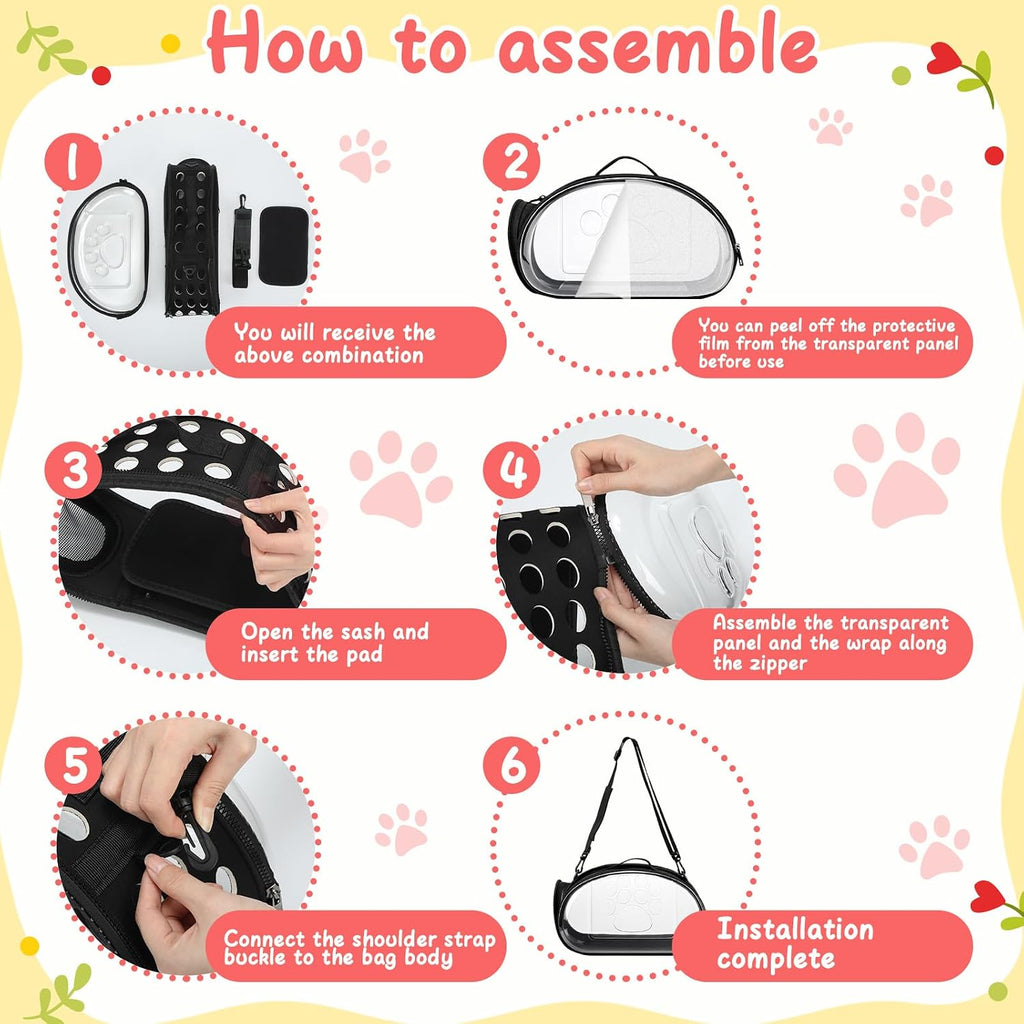 How to assemble

1
You will receive the above combination

2
You can peel off the protective film from the transparent panel before use

3
Open the sash and insert the pad

4
Assemble the transparent panel and the wrap along the zipper

5
Connect the shoulder strap buckle to the bag body

6
Installation complete