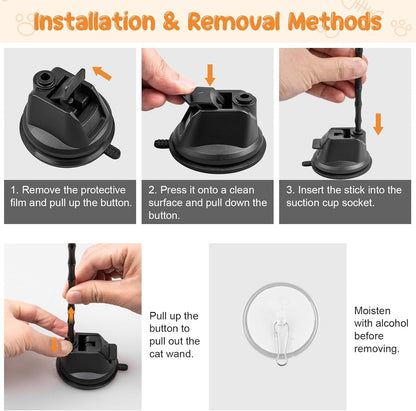 Installation & Removal Methods

1. Remove the protective film and pull up the button.

2. Press it onto a clean surface and pull down the button.

3. Insert the stick into the suction cup socket.

Pull up the button to pull out the cat wand.

Moisten with alcohol before removing.