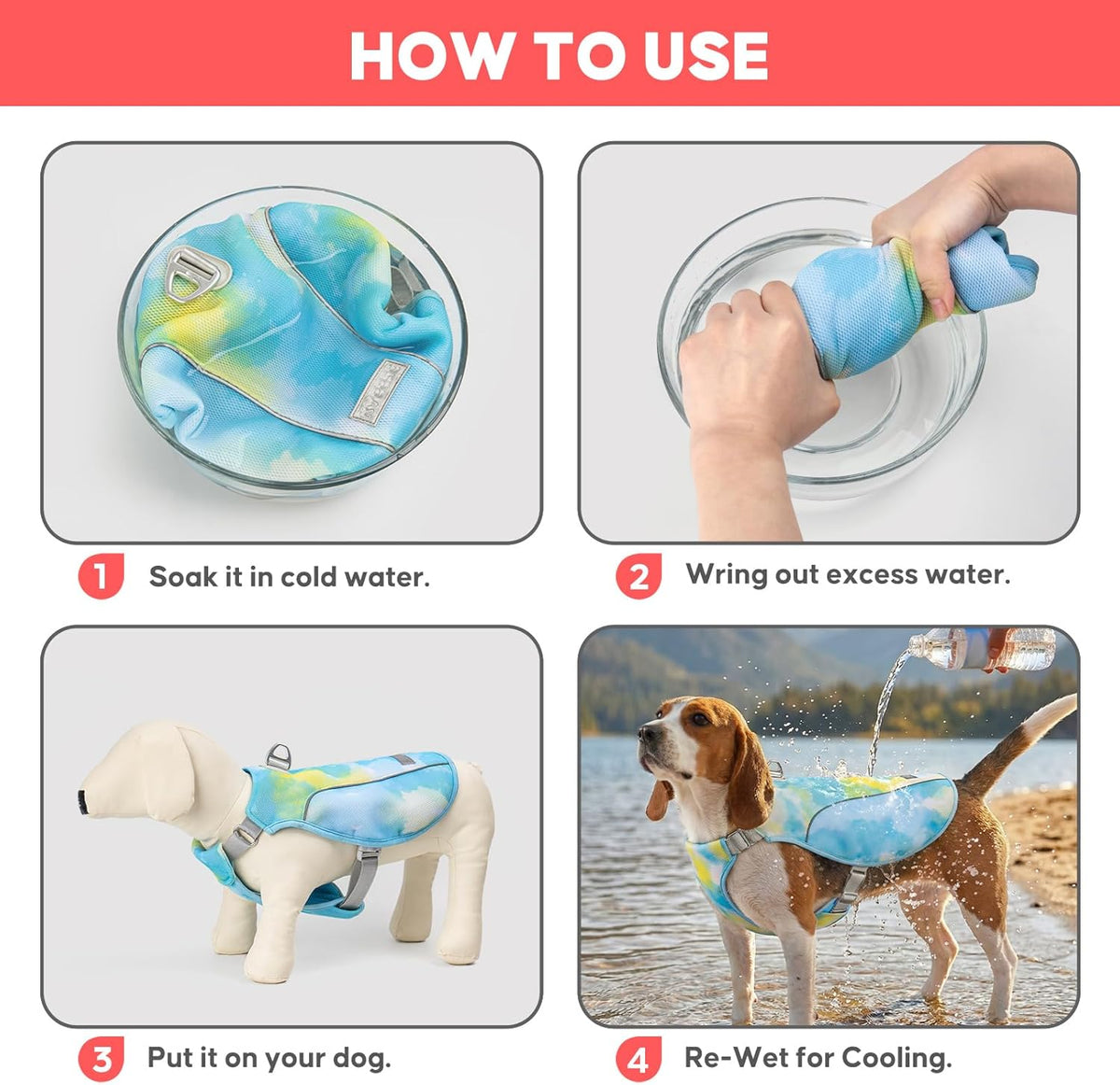 HOW TO USE

1 Soak it in cold water.

2 Wring out excess water.

3 Put it on your dog.

4 Re-Wet for Cooling.