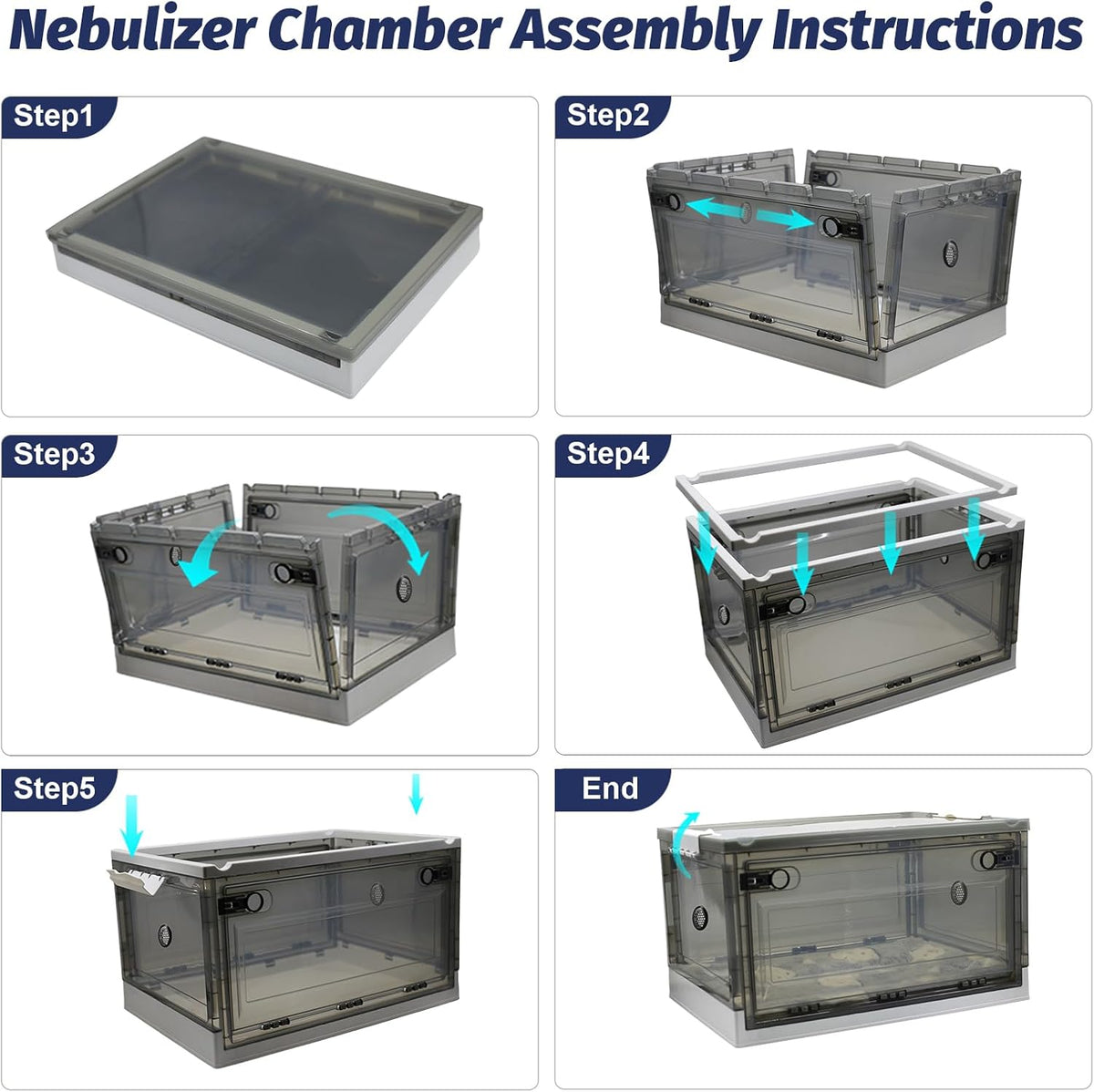 Nebulizer Chamber Assembly Instructions

Step1

Step2

Step3

Step4

Step5

End