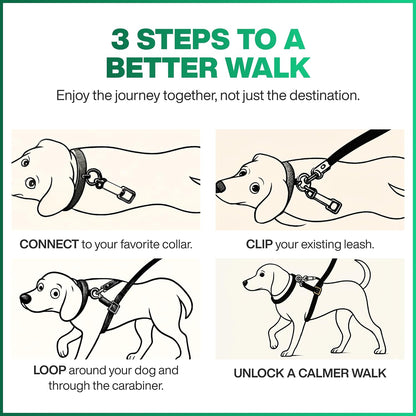 3 STEPS TO A BETTER WALK

Enjoy the journey together, not just the destination.

CONNECT to your favorite collar.

CLIP your existing leash.

LOOP around your dog and through the carabiner.

UNLOCK A CALMER WALK