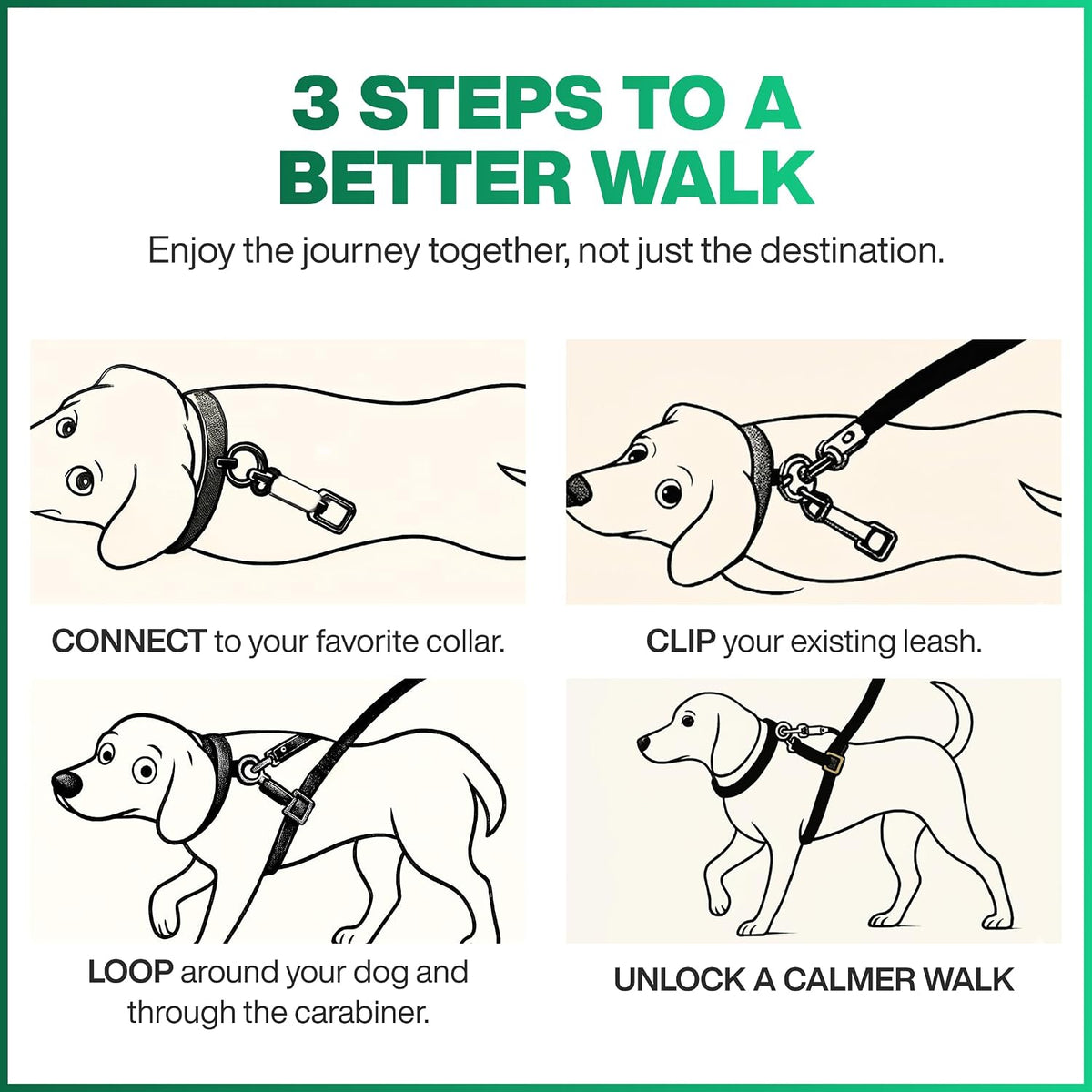 3 STEPS TO A BETTER WALK

Enjoy the journey together, not just the destination.

CONNECT to your favorite collar.

CLIP your existing leash.

LOOP around your dog and through the carabiner.

UNLOCK A CALMER WALK