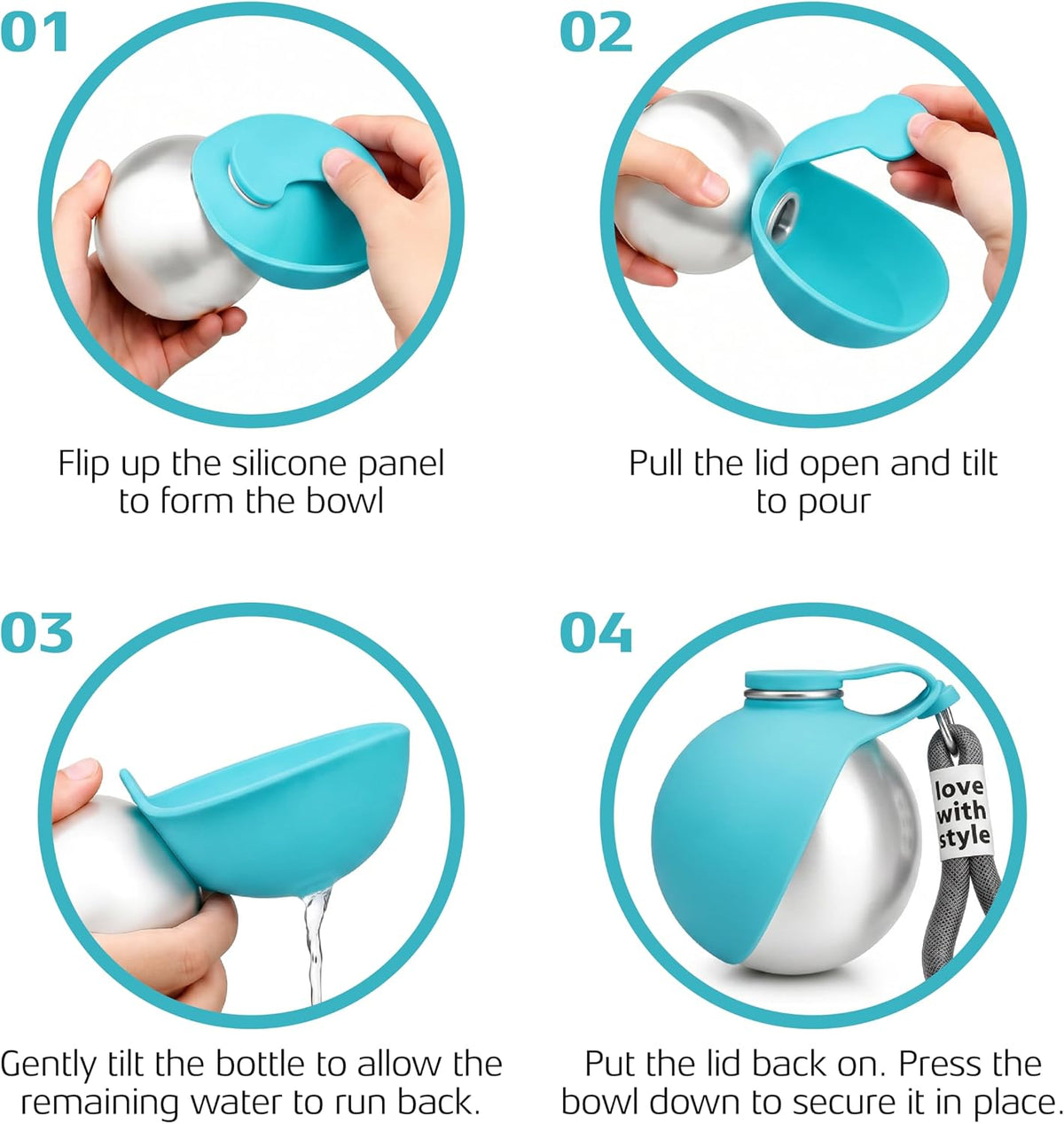 01

Flip up the silicone panel to form the bowl

02

Pull the lid open and tilt to pour

03

Gently tilt the bottle to allow the remaining water to run back.

04

love with style

Put the lid back on. Press the bowl down to secure it in place.