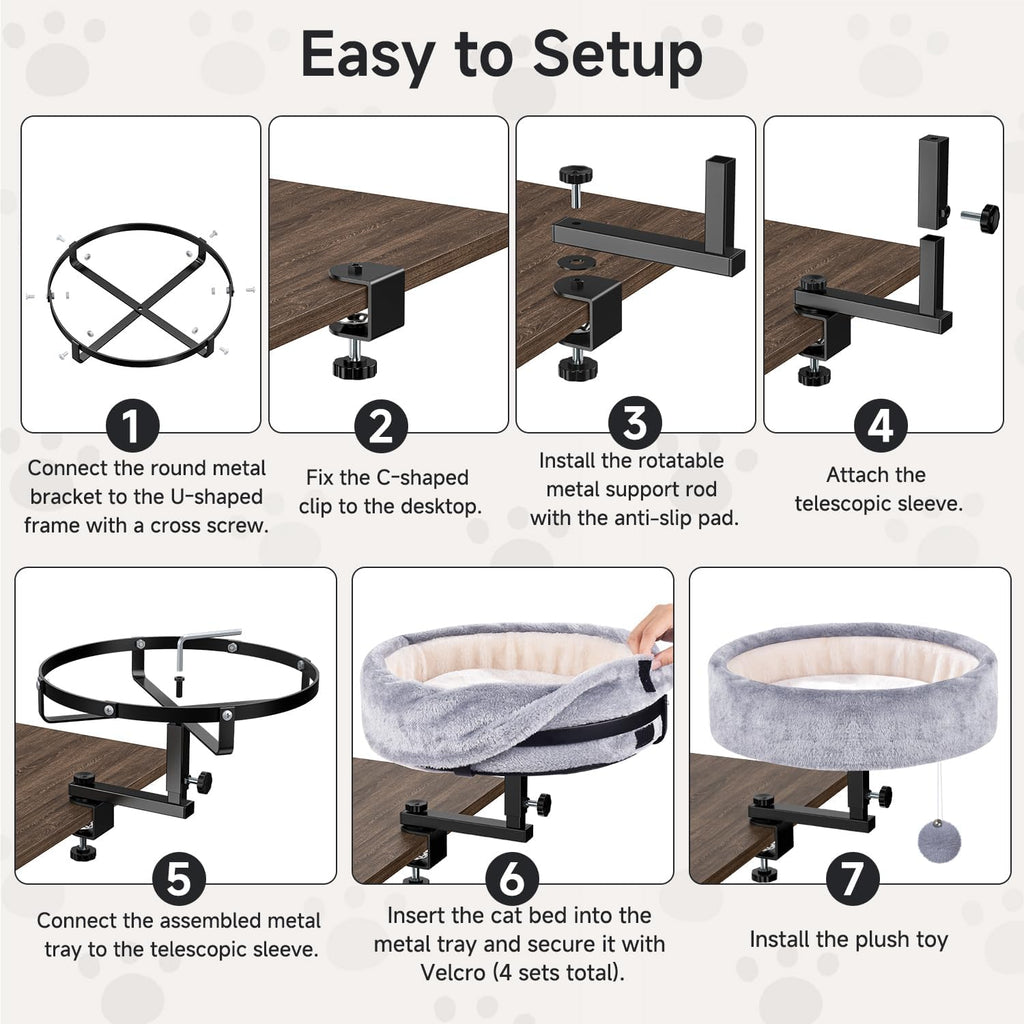 Easy to Setup

1
Connect the round metal bracket to the U-shaped frame with a cross screw.

2
Fix the C-shaped clip to the desktop.

3
Install the rotatable metal support rod with the anti-slip pad.

4
Attach the telescopic sleeve.

5
Connect the assembled metal tray to the telescopic sleeve.

6
Insert the cat bed into the metal tray and secure it with Velcro (4 sets total).

7
Install the plush toy