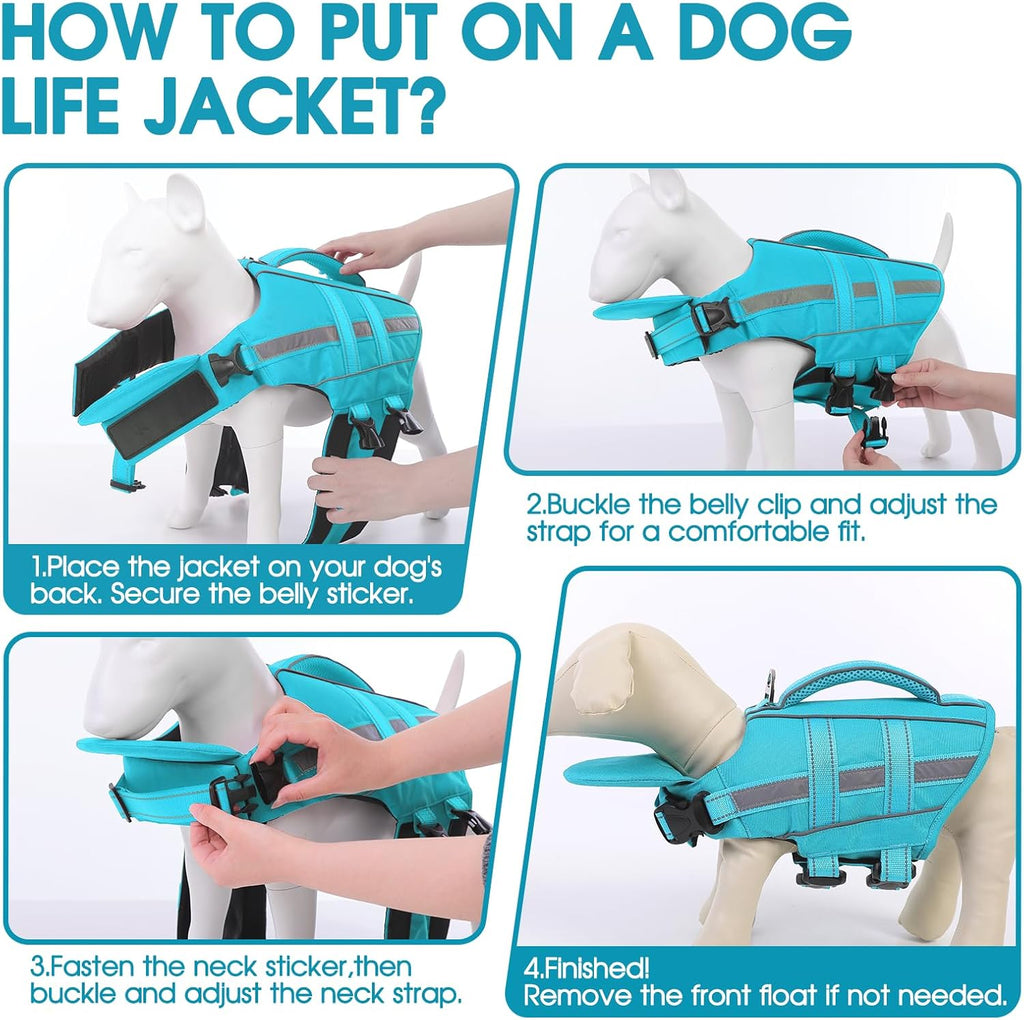 HOW TO PUT ON A DOG LIFE JACKET?

1.Place the jacket on your dog's back. Secure the belly sticker.

2.Buckle the belly clip and adjust the strap for a comfortable fit.

3.Fasten the neck sticker,then buckle and adjust the neck strap.

4.Finished!
Remove the front float if not needed.