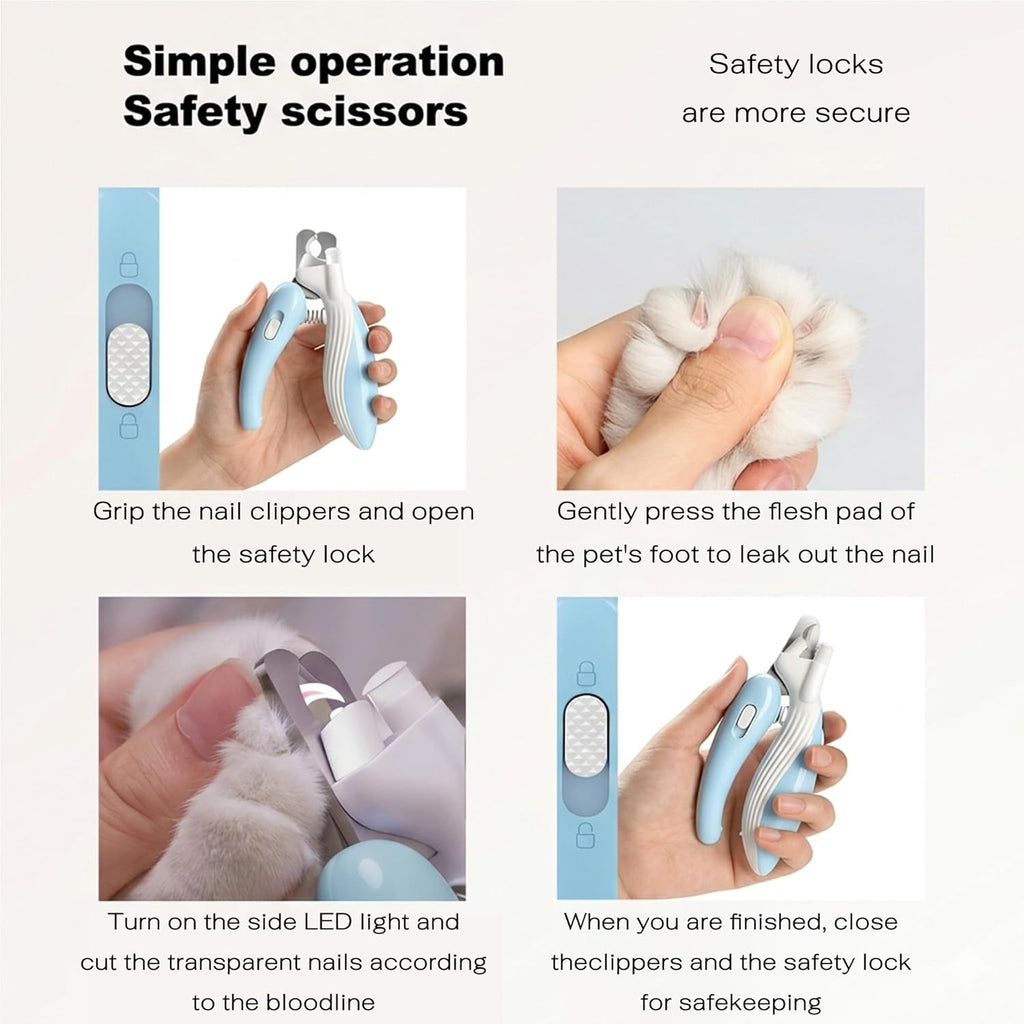 Simple operation
Safety scissors

Safety locks
are more secure

Grip the nail clippers and open the safety lock

Gently press the flesh pad of the pet's foot to leak out the nail

Turn on the side LED light and cut the transparent nails according to the bloodline

When you are finished, close theclippers and the safety lock for safekeeping