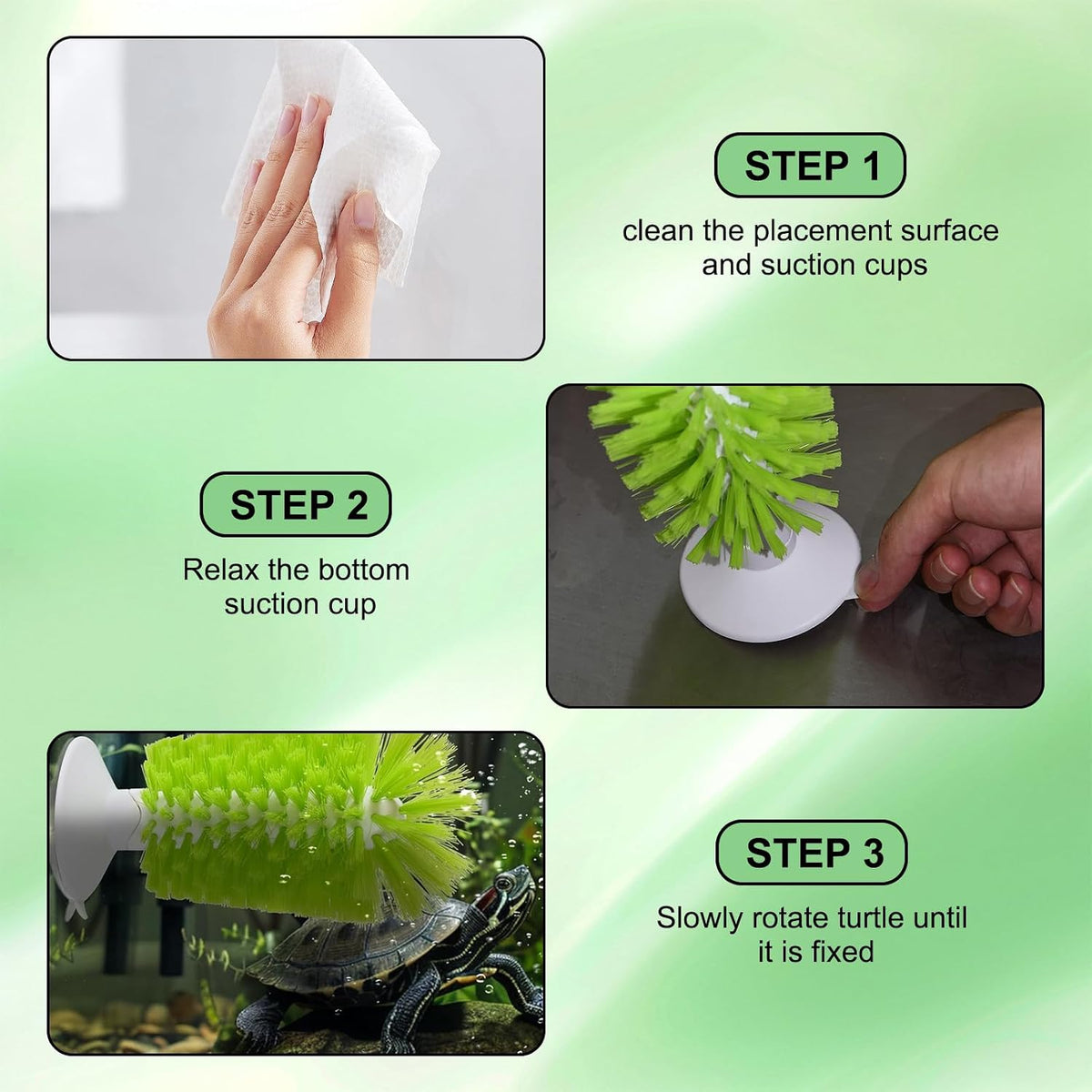 STEP 1

clean the placement surface and suction cups

STEP 2

Relax the bottom suction cup

STEP 3

Slowly rotate turtle until it is fixed