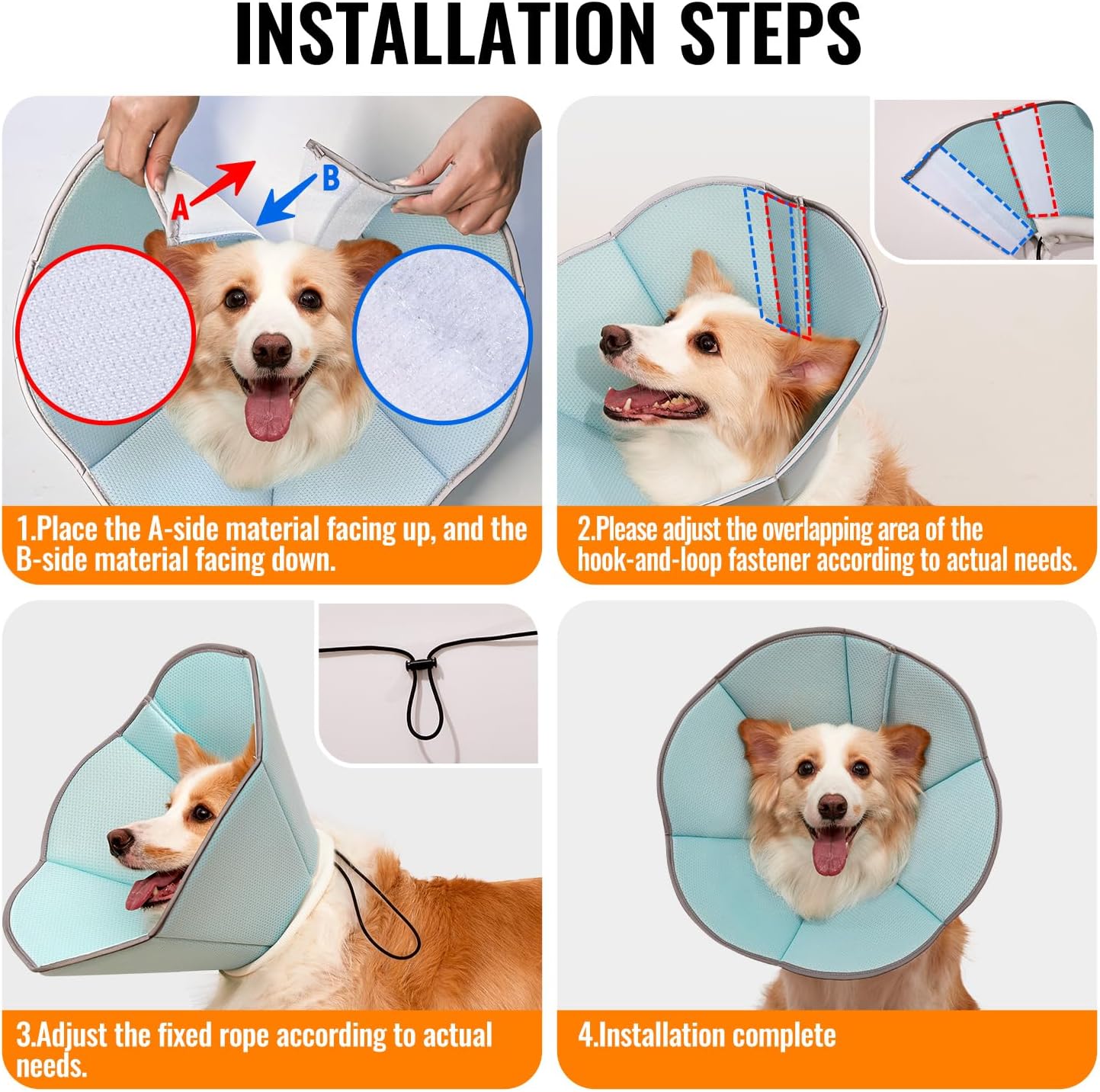 INSTALLATION STEPS

A

B

1.Place the A-side material facing up, and the B-side material facing down.

2.Please adjust the overlapping area of the hook-and-loop fastener according to actual needs.

3.Adjust the fixed rope according to actual needs.

4.Installation complete