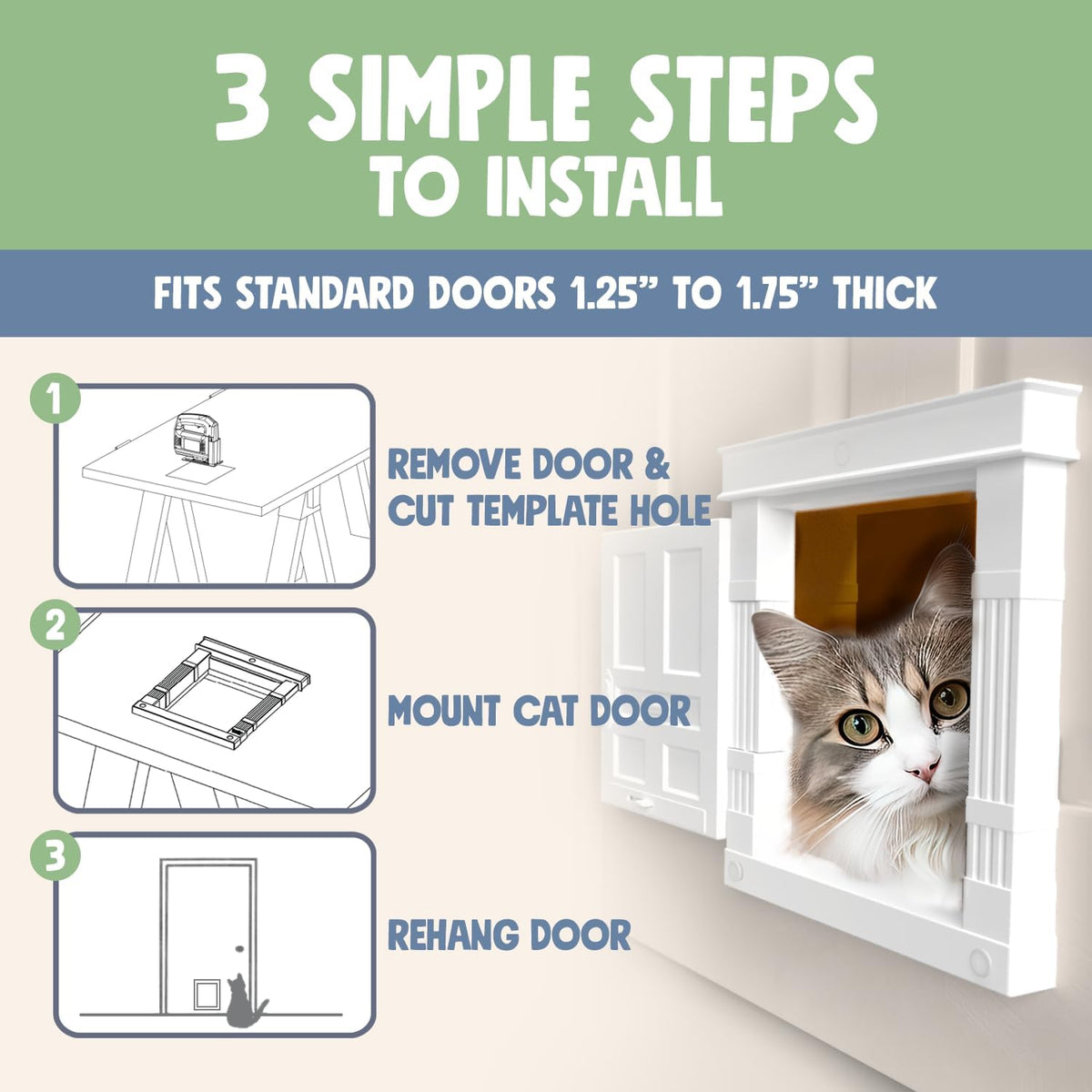 3 SIMPLE STEPS
TO INSTALL

FITS STANDARD DOORS 1.25” TO 1.75” THICK

1
REMOVE DOOR & CUT TEMPLATE HOLE

2
MOUNT CAT DOOR

3
REHANG DOOR