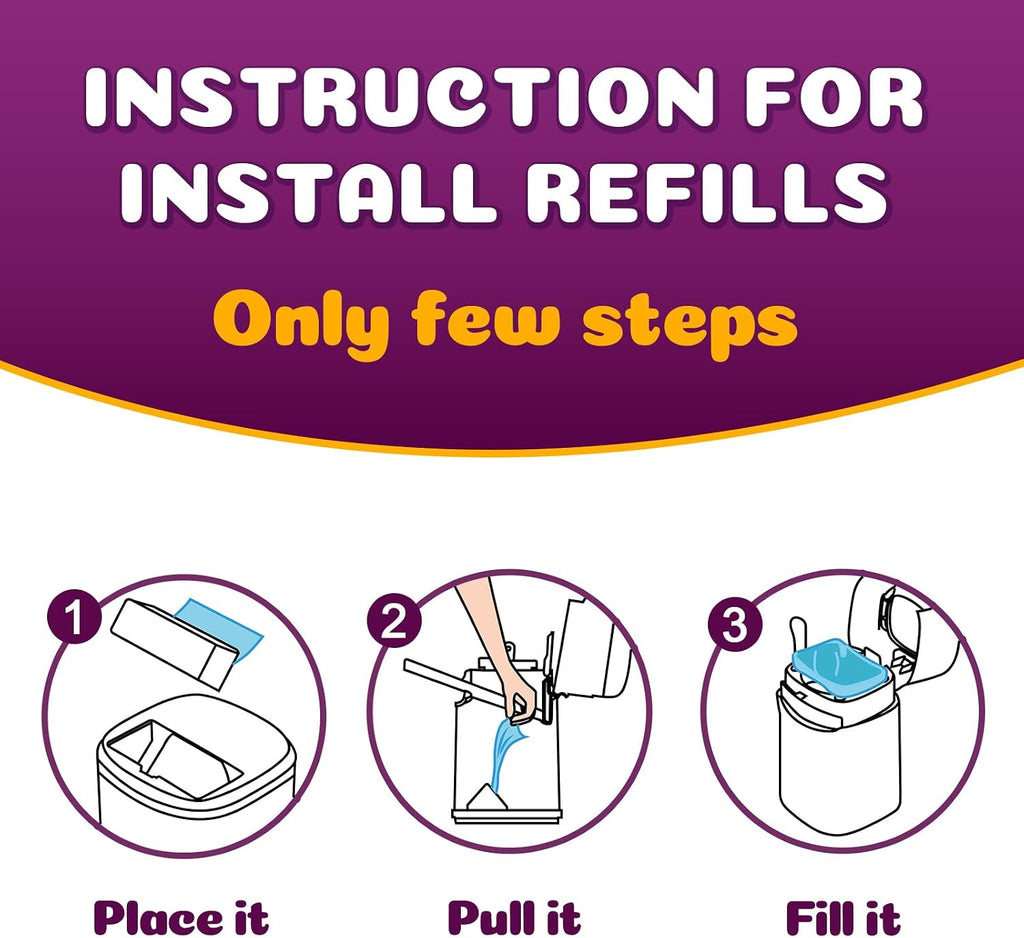 INSTRUCTION FOR INSTALL REFILLS

Only few steps

1

Place it

2

Pull it

3

Fill it