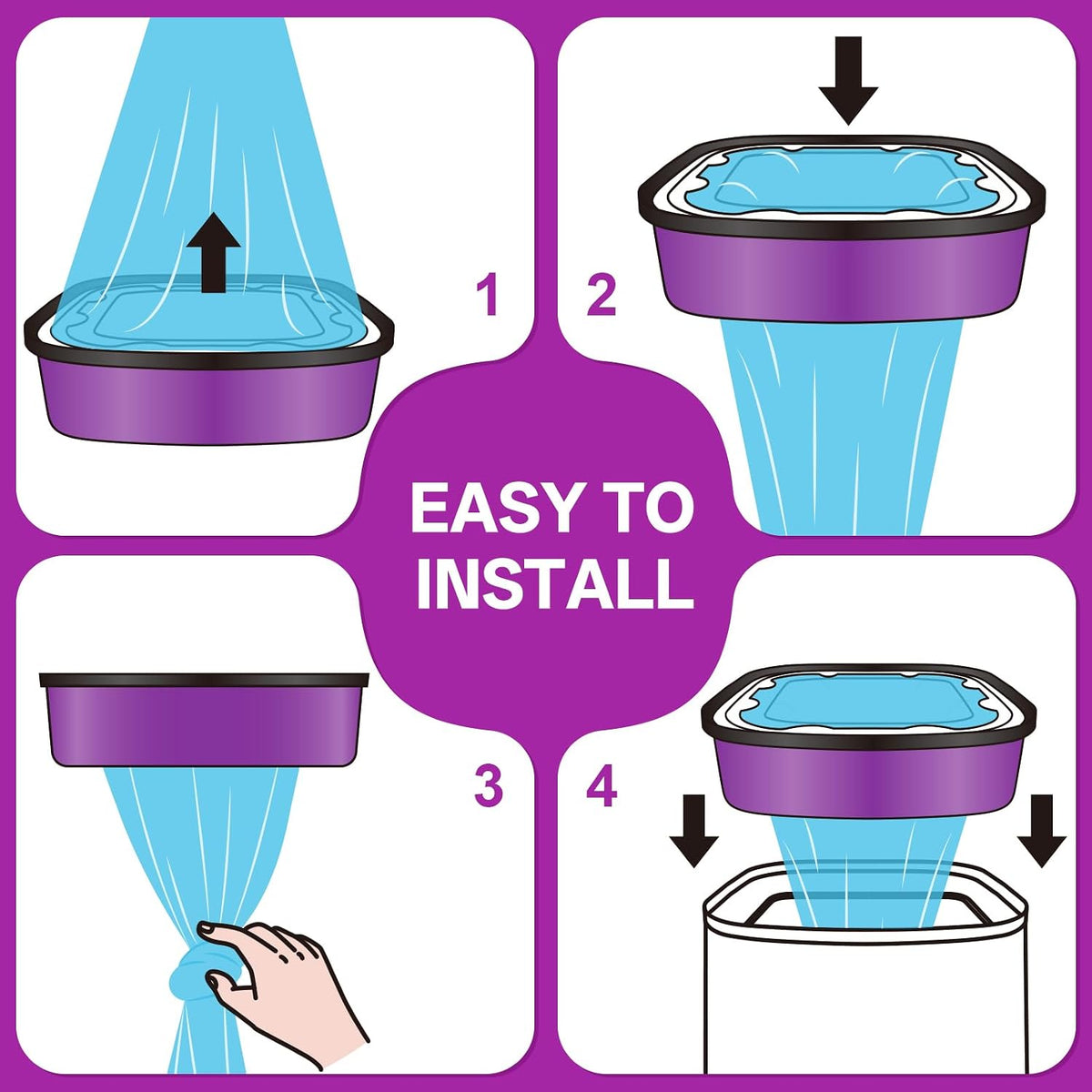 1

2

EASY TO INSTALL

3

4