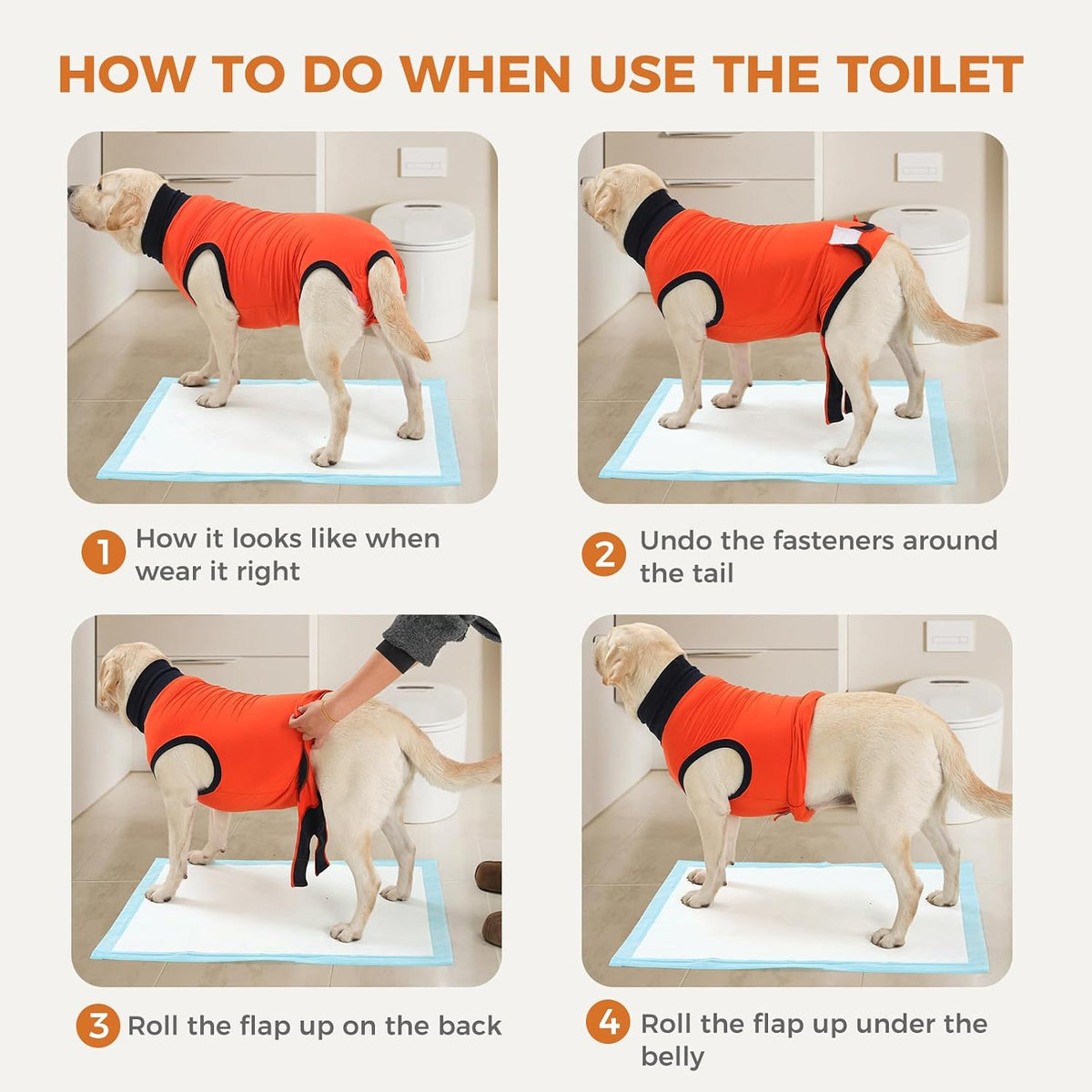 HOW TO DO WHEN USE THE TOILET

1 How it looks like when wear it right

2 Undo the fasteners around the tail

3 Roll the flap up on the back

4 Roll the flap up under the belly