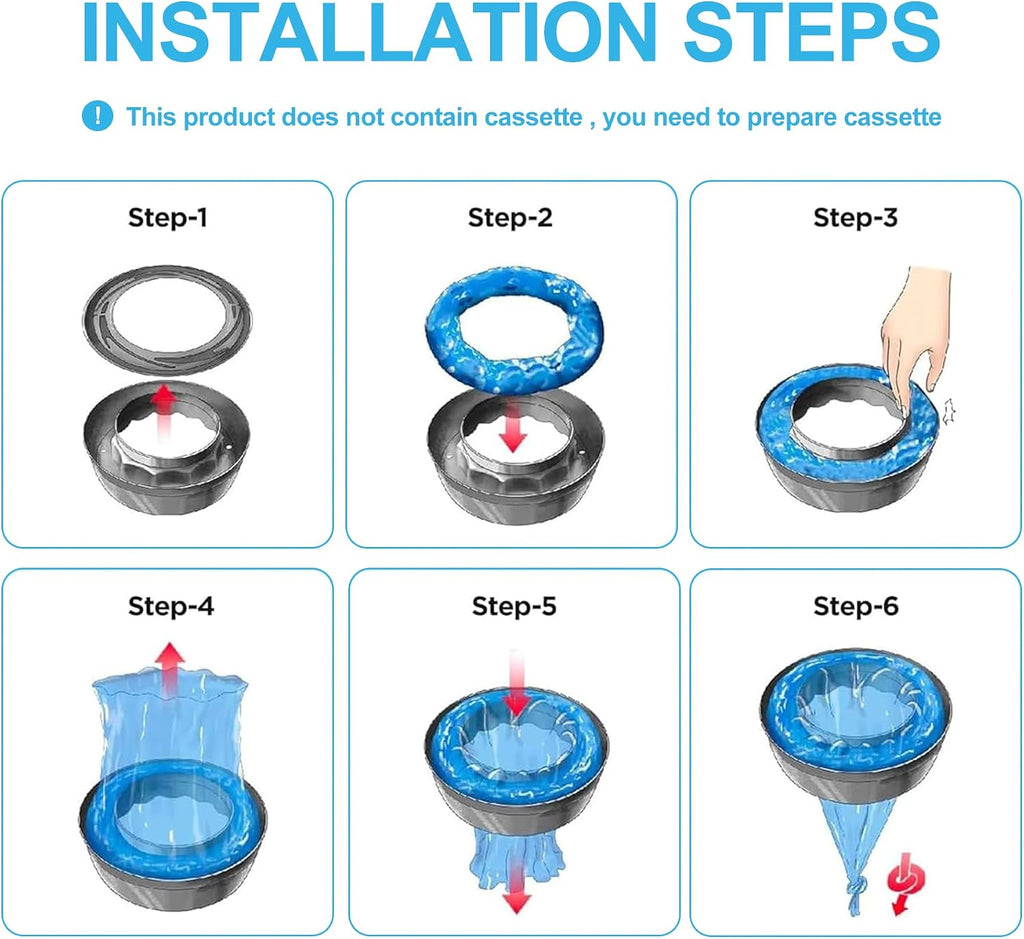 INSTALLATION STEPS

! This product does not contain cassette , you need to prepare cassette

Step-1

Step-2

Step-3

Step-4

Step-5

Step-6