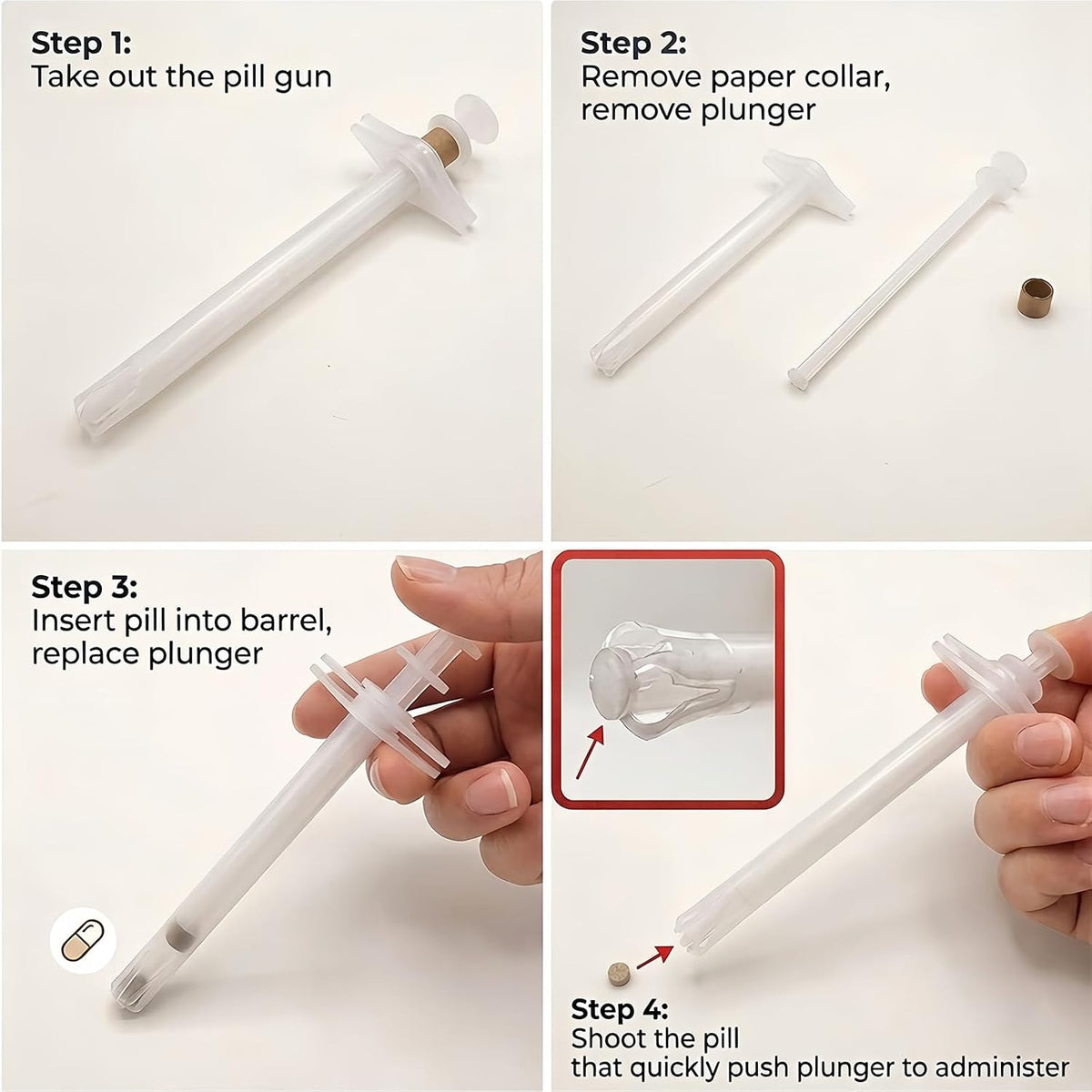 Step 1:
Take out the pill gun

Step 2:
Remove paper collar, remove plunger

Step 3:
Insert pill into barrel, replace plunger

Step 4:
Shoot the pill that quickly push plunger to administer